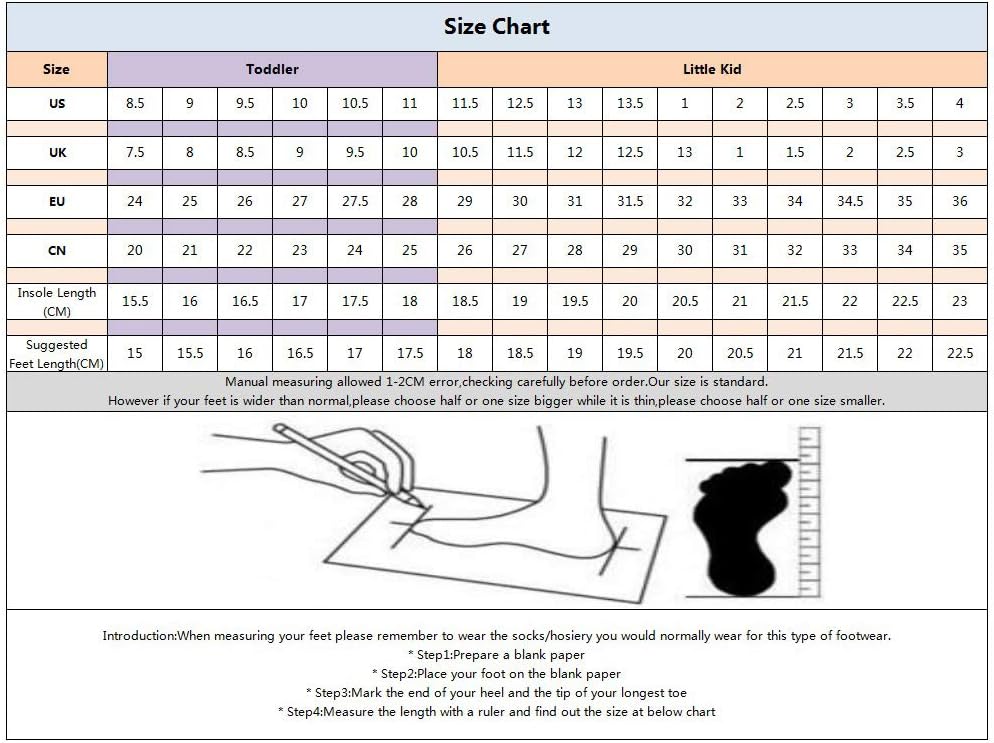 Size Chart

| Size | Toddler | | | | | | Little Kid | | | | | | | | | |
|---|---|---|---|---|---|---|---|---|---|---|---|---|---|---|---|---|
| US | 8.5 | 9 | 9.5 | 10 | 10.5 | 11 | 11.5 | 12.5 | 13 | 13.5 | 1 | 2 | 2.5 | 3 | 3.5 | 4 |
| UK | 7.5 | 8 | 8.5 | 9 | 9.5 | 10 | 10.5 | 11.5 | 12 | 12.5 | 13 | 1 | 1.5 | 2 | 2.5 | 3 |
| EU | 24 | 25 | 26 | 27 | 27.5 | 28 | 29 | 30 | 31 | 31.5 | 32 | 33 | 34 | 34.5 | 35 | 36 |
| CN | 20 | 21 | 22 | 23 | 24 | 25 | 26 | 27 | 28 | 29 | 30 | 31 | 32 | 33 | 34 | 35 |
| Insole Length (CM) | 15.5 | 16 | 16.5 | 17 | 17.5 | 18 | 18.5 | 19 | 19.5 | 20 | 20.5 | 21 | 21.5 | 22 | 22.5 | 23 |
| Suggested Feet Length(CM) | 15 | 15.5 | 16 | 16.5 | 17 | 17.5 | 18 | 18.5 | 19 | 19.5 | 20 | 20.5 | 21 | 21.5 | 22 | 22.5 |

Manual measuring allowed 1-2CM error,checking carefully before order.Our size is standard.
However if your feet is wider than normal,please choose half or one size bigger while it is thin,please choose half or one size smaller.

Introduction:When measuring your feet please remember to wear the socks/hosiery you would normally wear for this type of footwear.
* Step1:Prepare a blank paper
* Step2:Place your foot on the blank paper
* Step3:Mark the end of your heel and the tip of your longest toe
* Step4:Measure the length with a ruler and find out the size at below chart