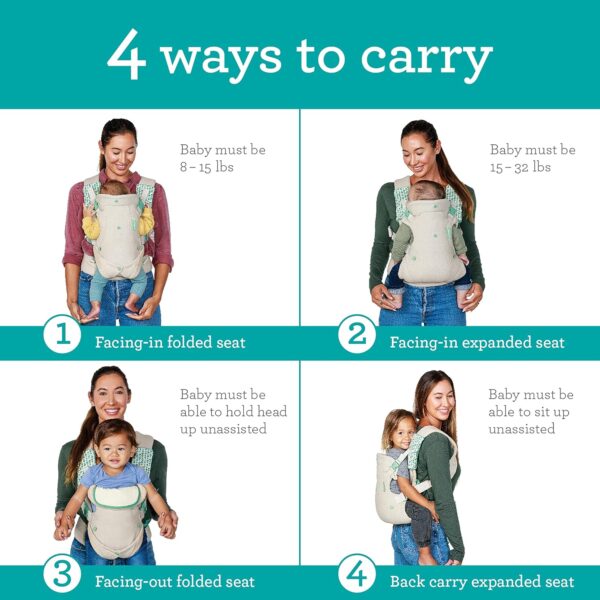 4 ways to carry

Baby must be 8 – 15 lbs

1 Facing-in folded seat

Baby must be 15 – 32 lbs

2 Facing-in expanded seat

Baby must be able to hold head up unassisted

3 Facing-out folded seat

Baby must be able to sit up unassisted

4 Back carry expanded seat