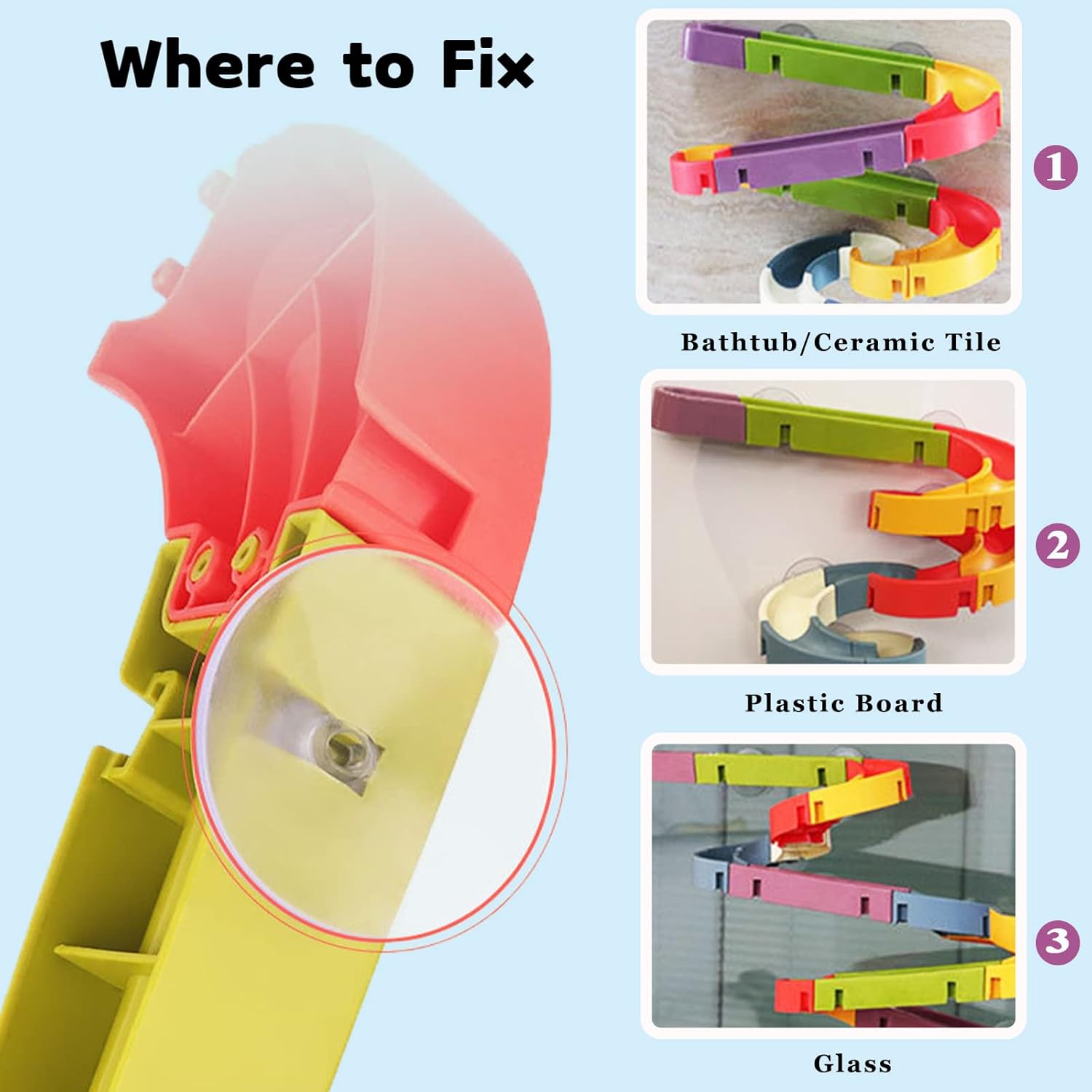 Where to Fix

1

Bathtub/Ceramic Tile

2

Plastic Board

3

Glass