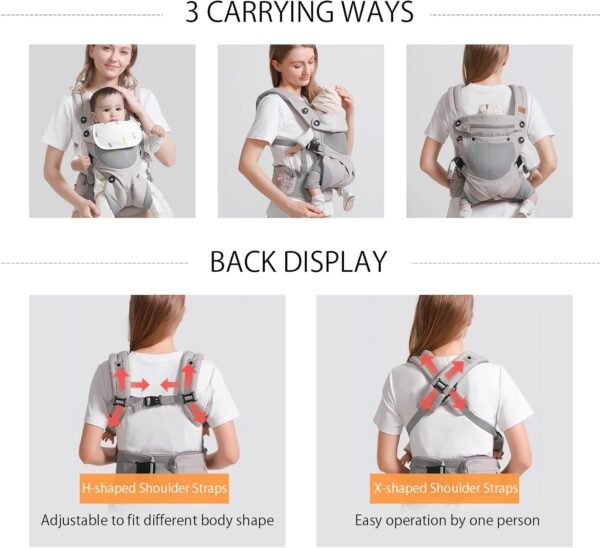 3 CARRYING WAYS

BACK DISPLAY

H-shaped Shoulder Straps

Adjustable to fit different body shape

X-shaped Shoulder Straps

Easy operation by one person