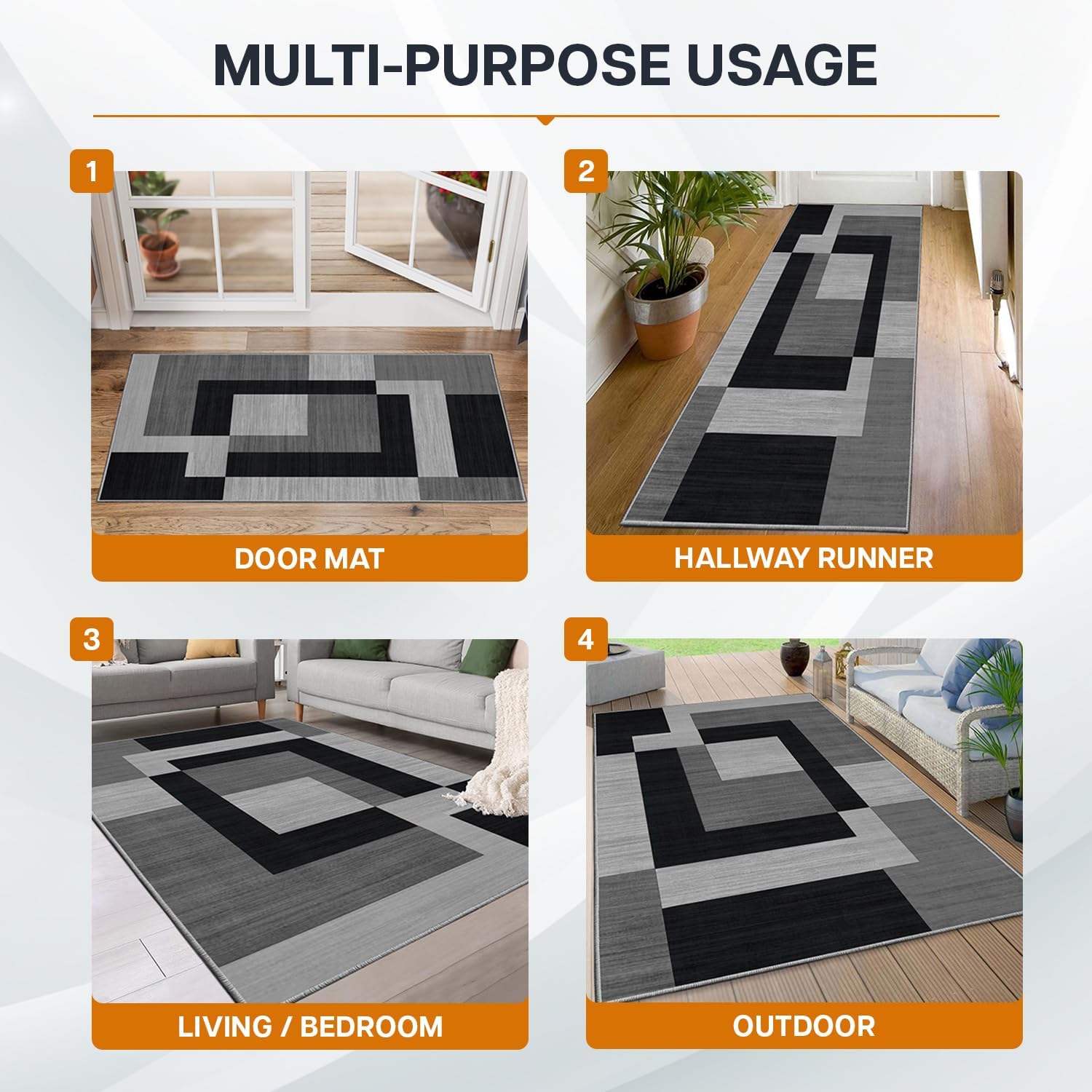 MULTI-PURPOSE USAGE

1

DOOR MAT

2

HALLWAY RUNNER

3

LIVING / BEDROOM

4

OUTDOOR