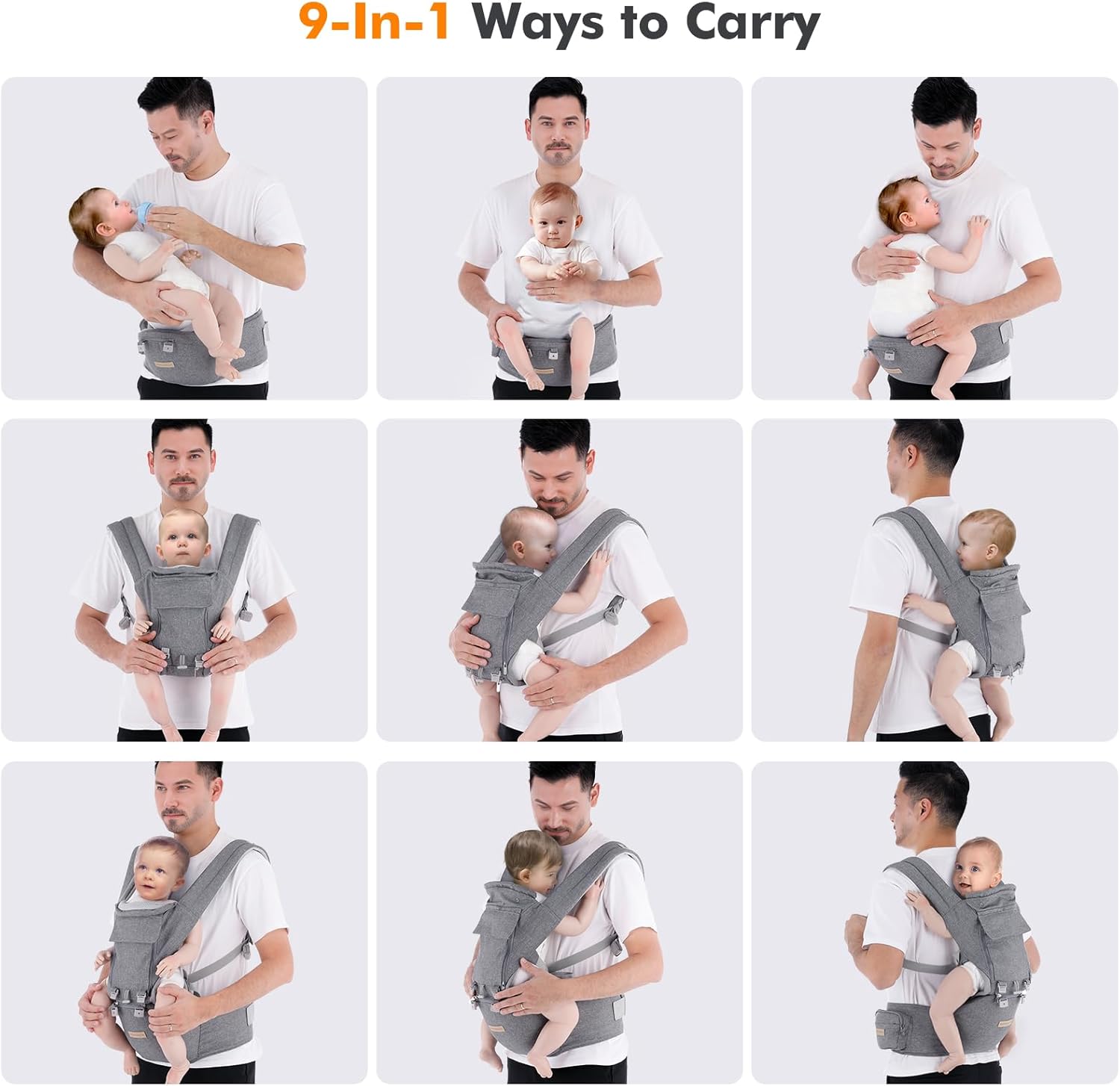 9-In-1 Ways to Carry