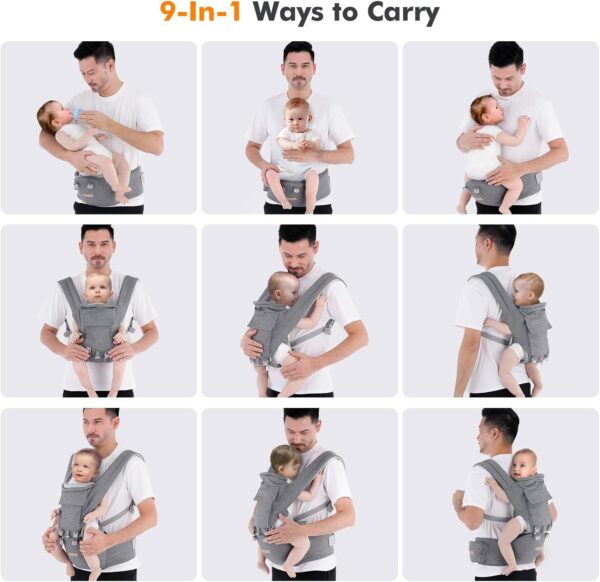 9-In-1 Ways to Carry