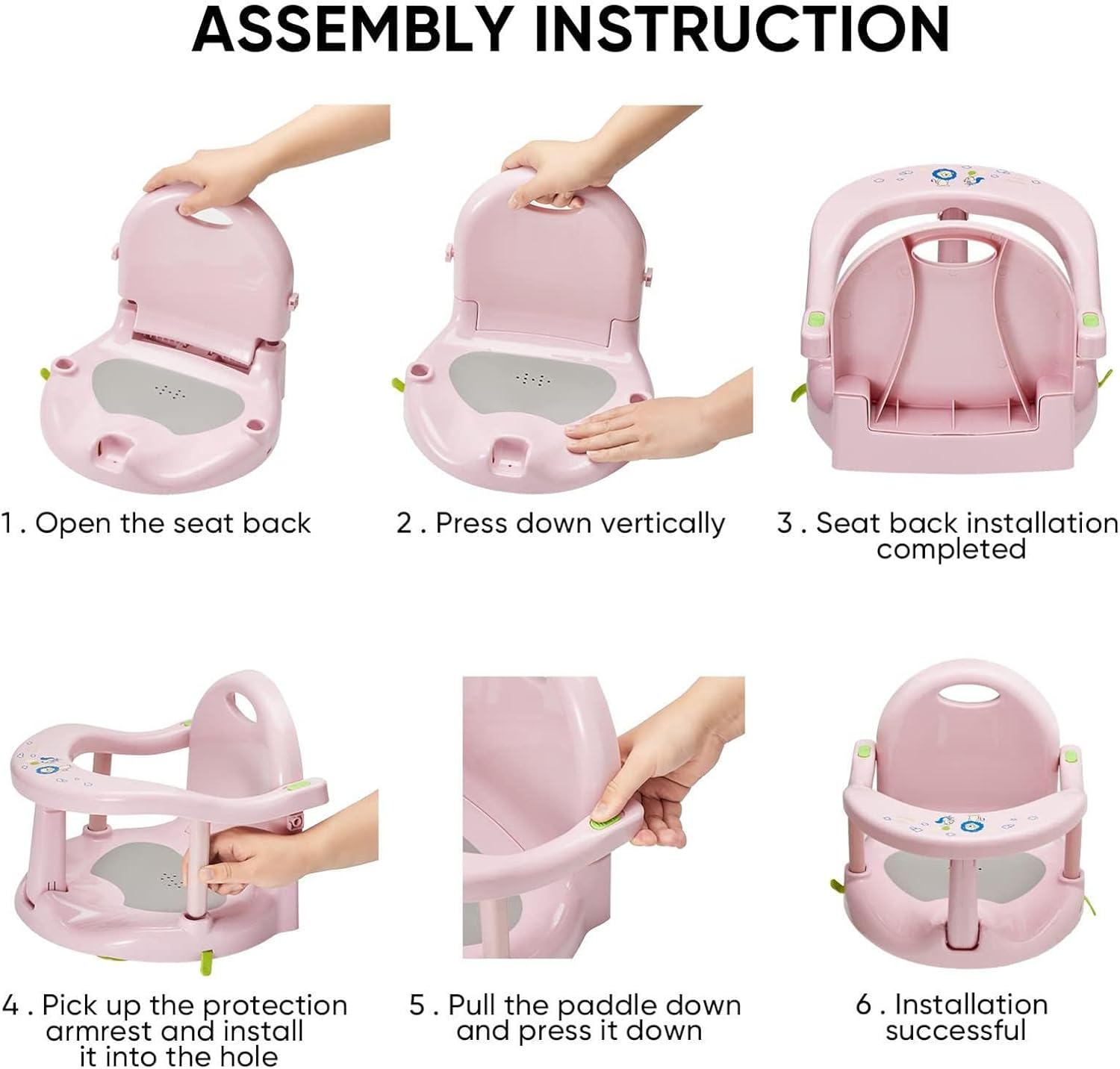 ASSEMBLY INSTRUCTION

1 . Open the seat back

2 . Press down vertically

3 . Seat back installation completed

4 . Pick up the protection armrest and install it into the hole

5 . Pull the paddle down and press it down

6 . Installation successful