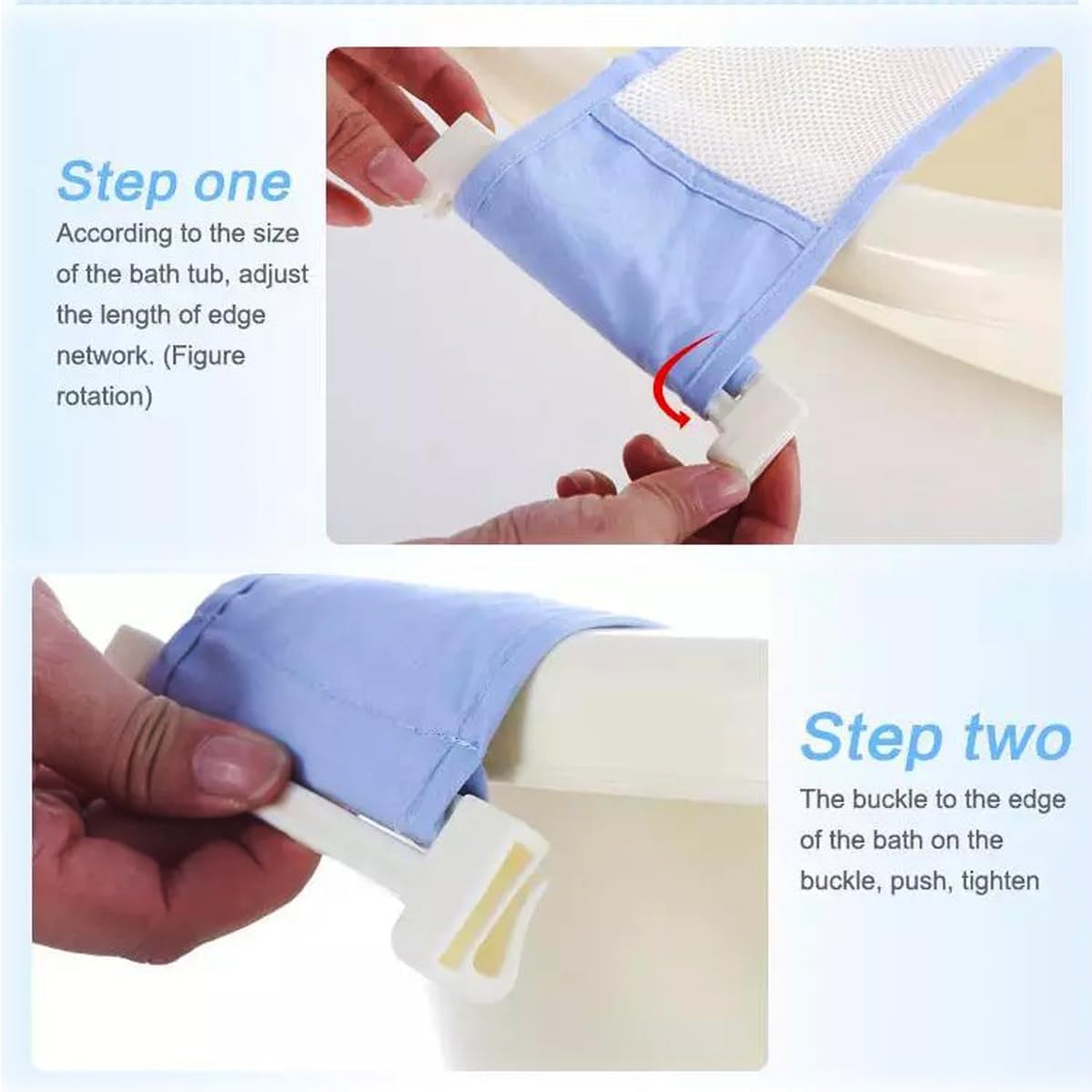 Step one
According to the size of the bath tub, adjust the length of edge network. (Figure rotation)

Step two
The buckle to the edge of the bath on the buckle, push, tighten