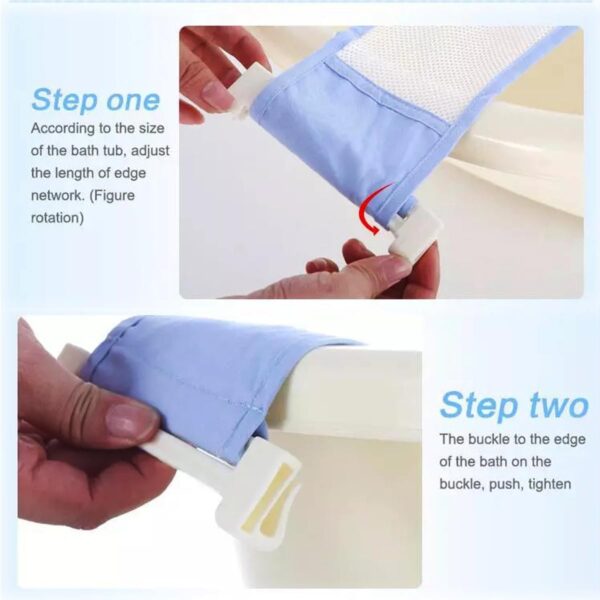 Step one

According to the size of the bath tub, adjust the length of edge network. (Figure rotation)

Step two

The buckle to the edge of the bath on the buckle, push, tighten