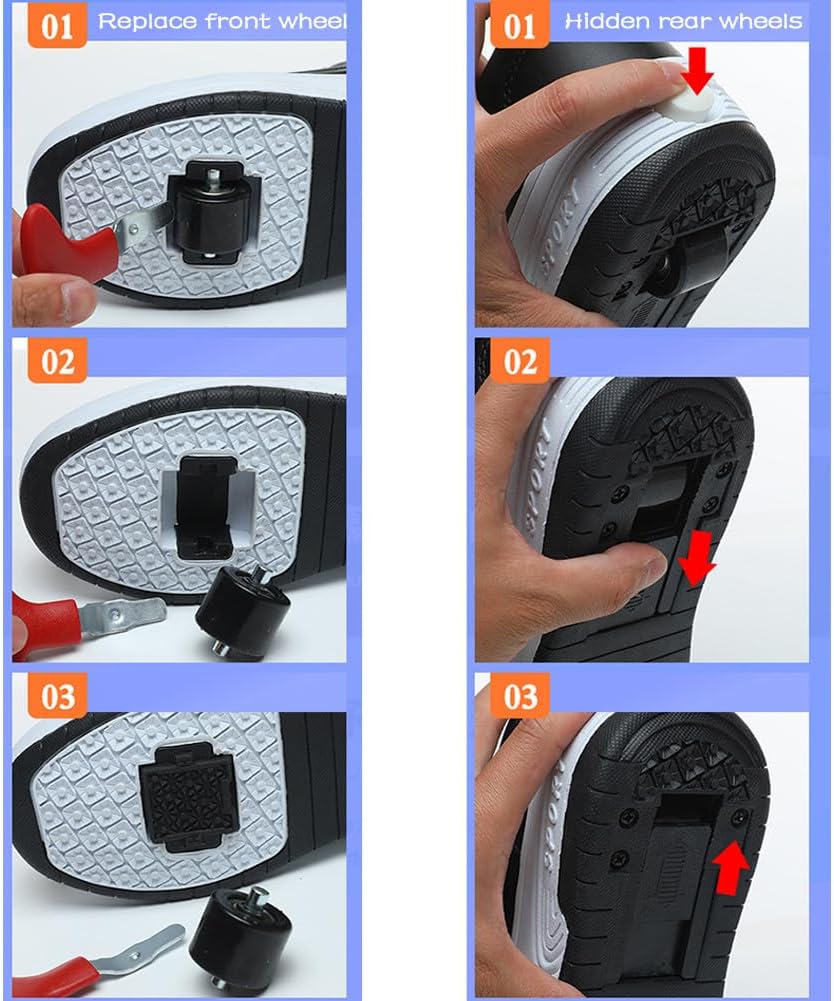 01 Replace front wheel

02

03

01 Hidden rear wheels

SPORT

02

SPORT

03

SPORT