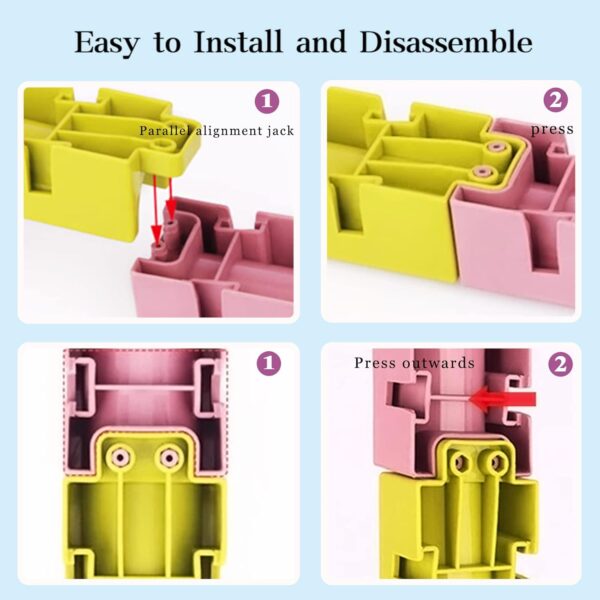 Easy to Install and Disassemble

1

Parallel alignment jack

2

press

1

Press outwards

2