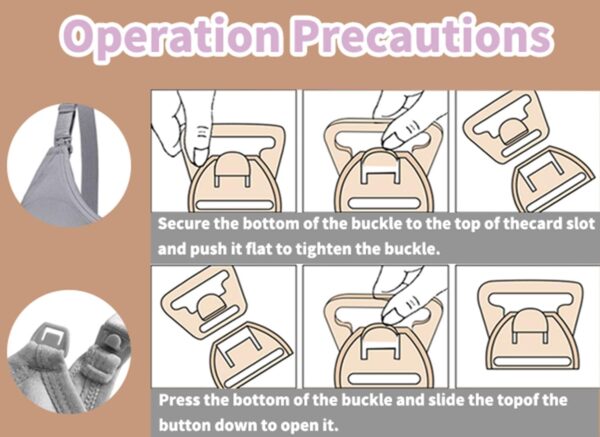 Operation Precautions

Secure the bottom of the buckle to the top of thecard slot and push it flat to tighten the buckle.

Press the bottom of the buckle and slide the topof the button down to open it.