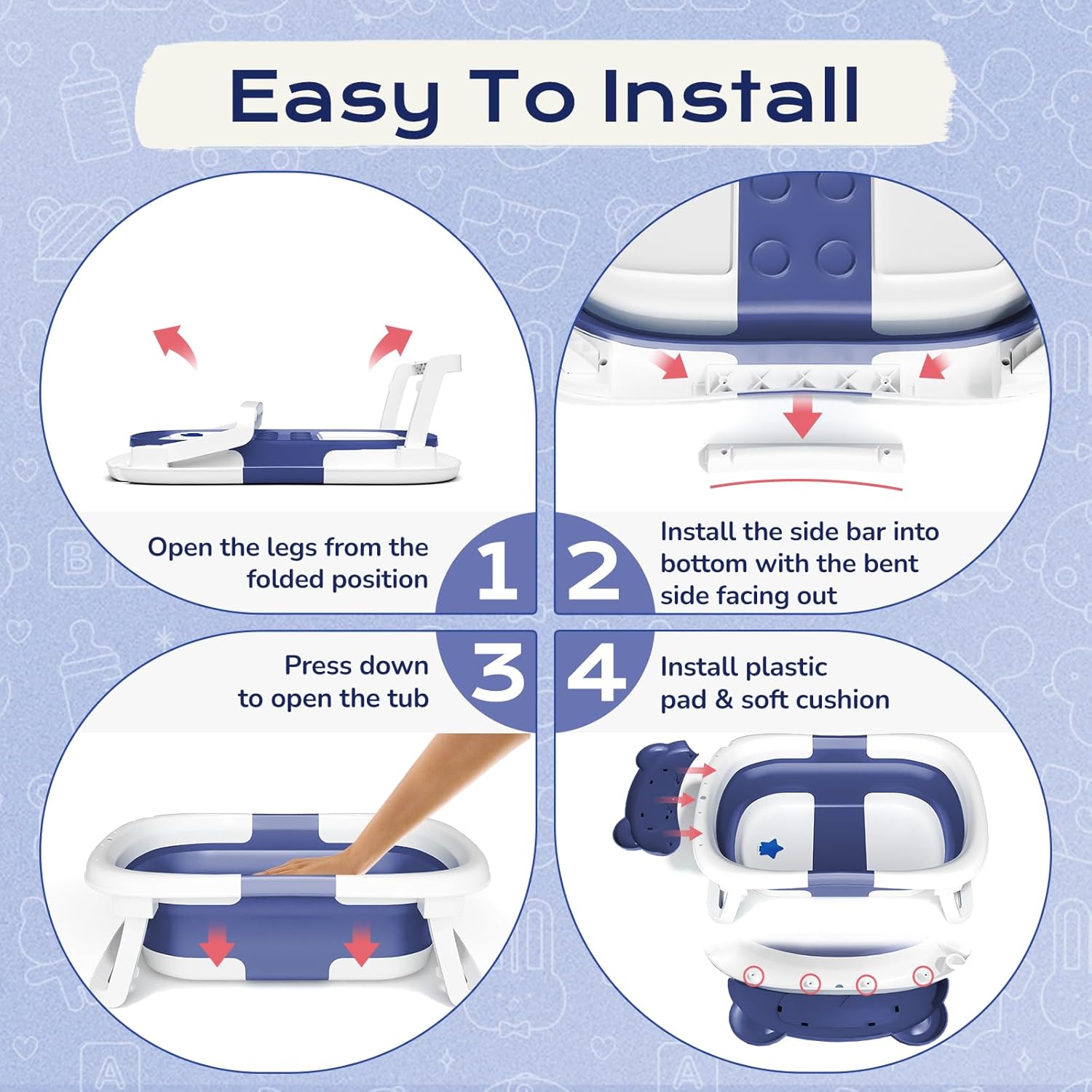 Easy To Install

Open the legs from the folded position

1

2

Install the side bar into bottom with the bent side facing out

Press down to open the tub

3

4

Install plastic pad & soft cushion