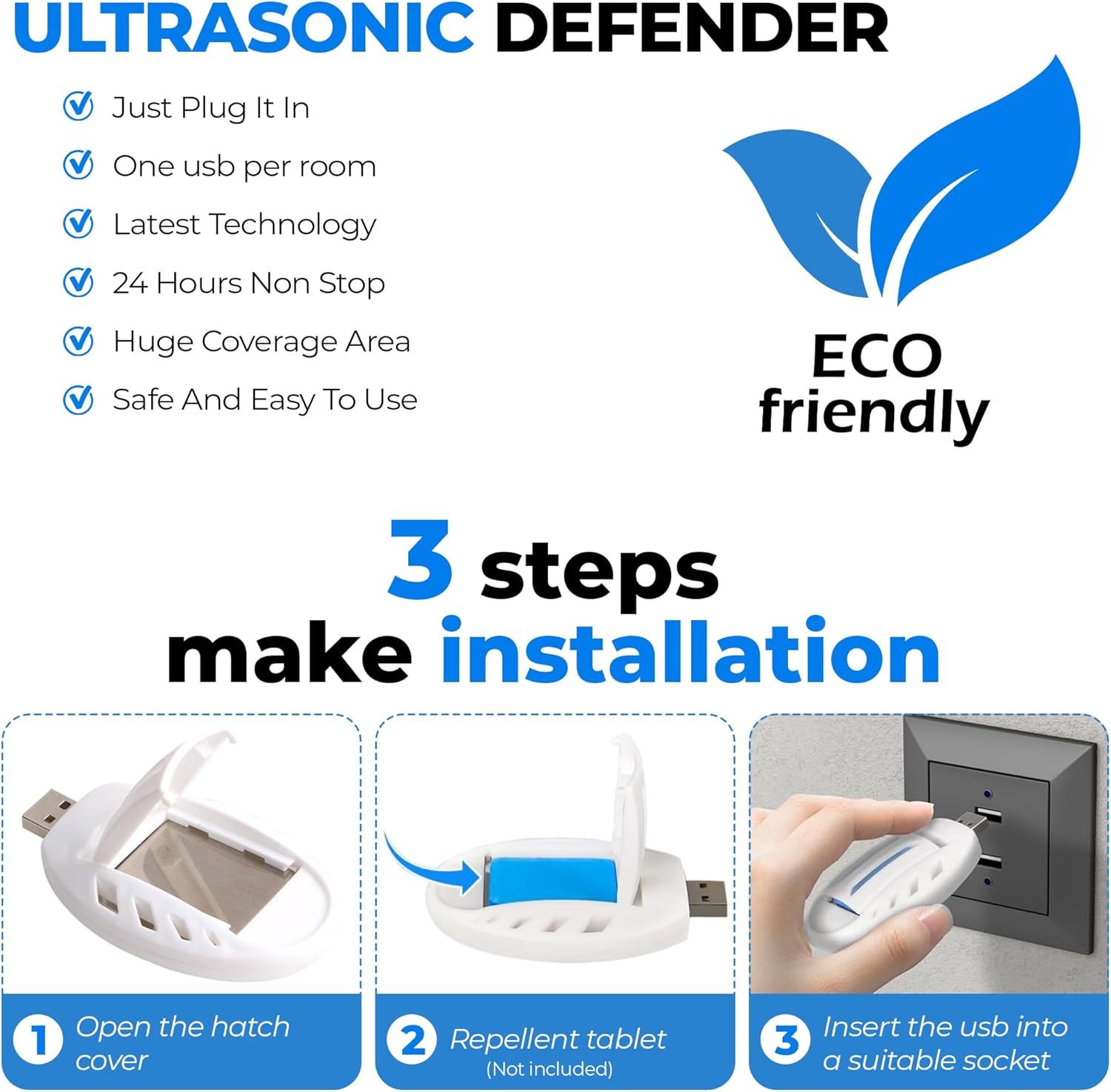 ULTRASONIC DEFENDER

Just Plug It In

One usb per room

Latest Technology

24 Hours Non Stop

Huge Coverage Area

Safe And Easy To Use

ECO friendly

3 steps make installation

1 Open the hatch cover

2 Repellent tablet (Not included)

3 Insert the usb into a suitable socket