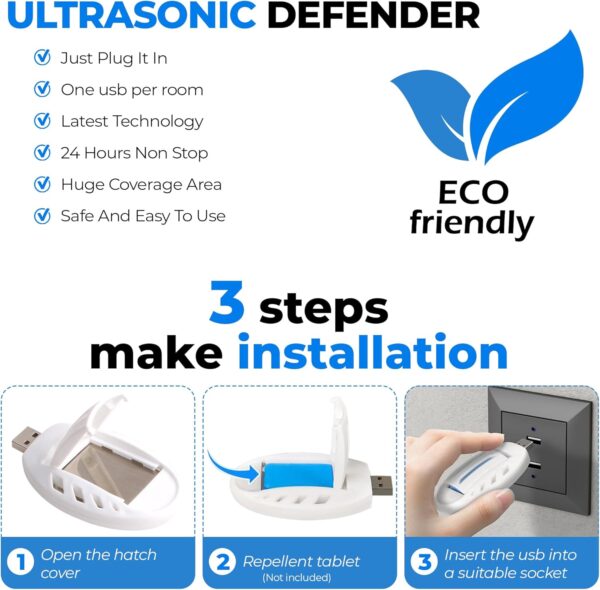 ULTRASONIC DEFENDER

Just Plug It In

One usb per room

Latest Technology

24 Hours Non Stop

Huge Coverage Area

Safe And Easy To Use

ECO friendly

3 steps make installation

1 Open the hatch cover

2 Repellent tablet (Not included)

3 Insert the usb into a suitable socket