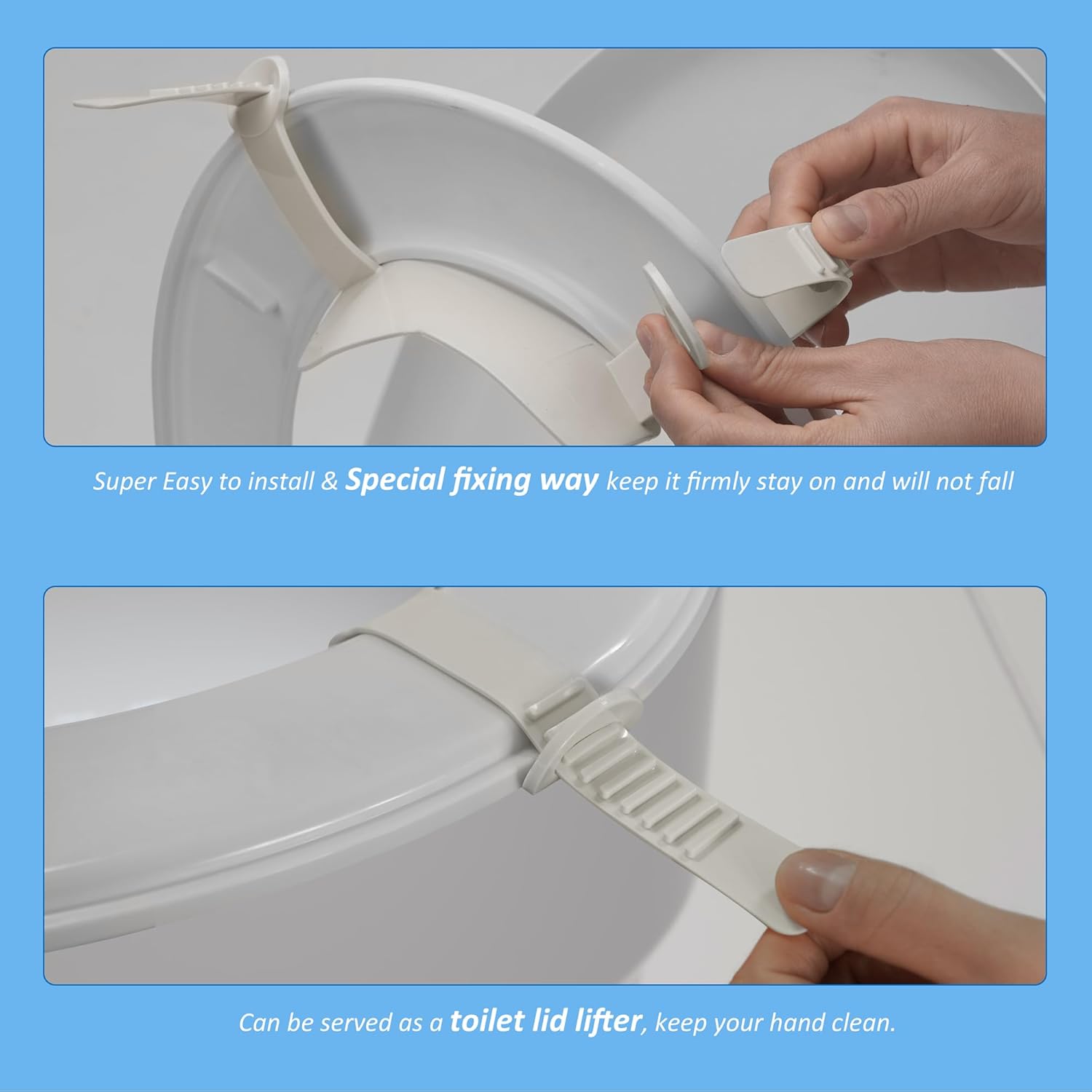 Super Easy to install & Special fixing way keep it firmly stay on and will not fall

Can be served as a toilet lid lifter, keep your hand clean.