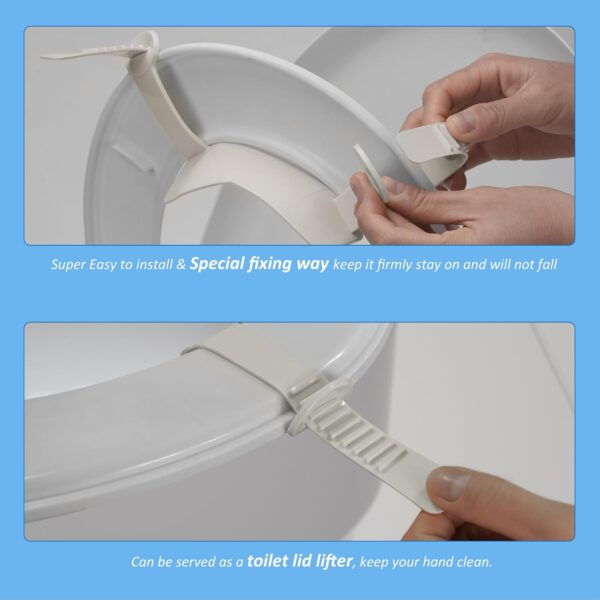 Super Easy to install & Special fixing way keep it firmly stay on and will not fall

Can be served as a toilet lid lifter, keep your hand clean.