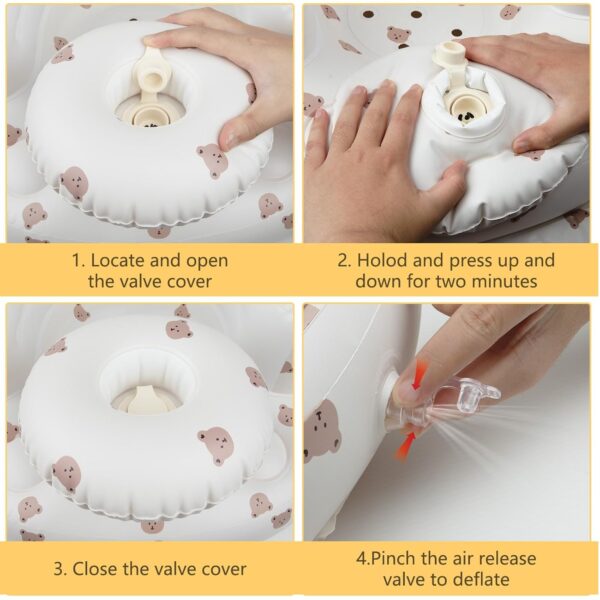 1. Locate and open the valve cover

2. Holod and press up and down for two minutes

3. Close the valve cover

4.Pinch the air release valve to deflate