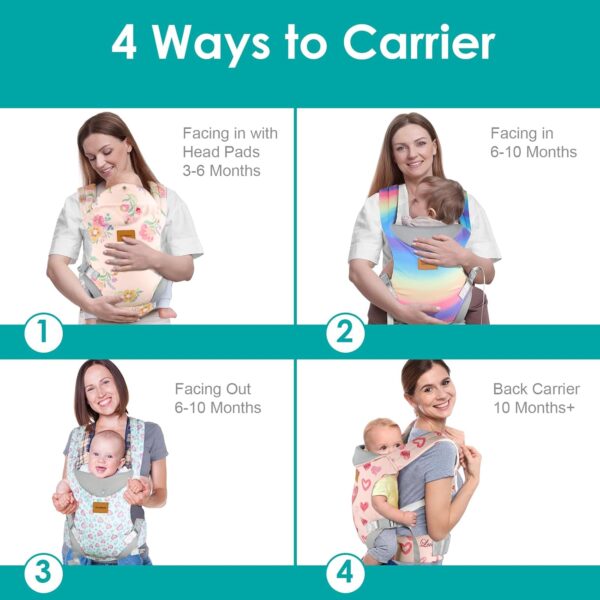 4 Ways to Carrier

Facing in with Head Pads 3-6 Months

1

Facing in 6-10 Months

2

Facing Out 6-10 Months

3

Back Carrier 10 Months+

4