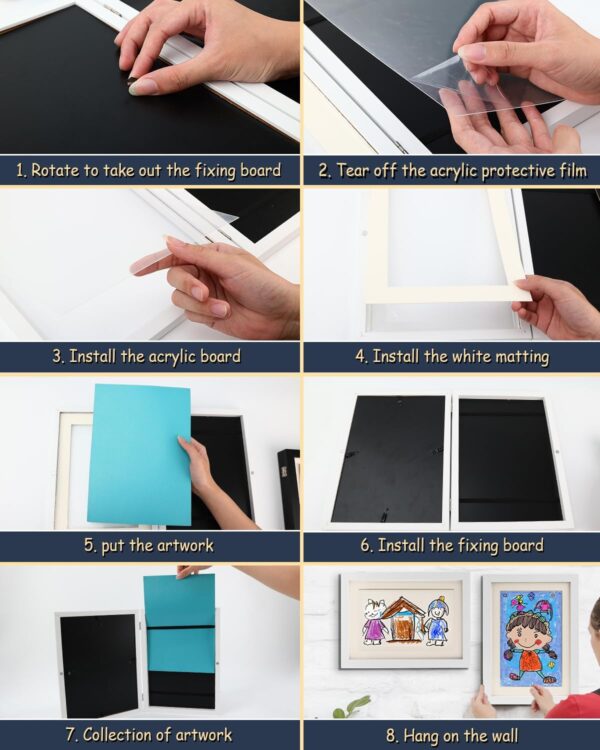 1. Rotate to take out the fixing board

2. Tear off the acrylic protective film

3. Install the acrylic board

4. Install the white matting

5. put the artwork

6. Install the fixing board

7. Collection of artwork

8. Hang on the wall