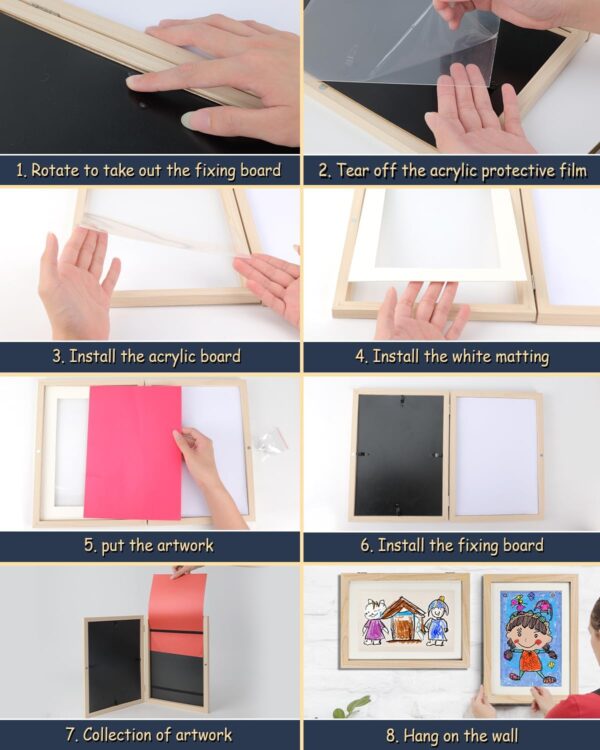 1. Rotate to take out the fixing board

2. Tear off the acrylic protective film

3. Install the acrylic board

4. Install the white matting

5. put the artwork

6. Install the fixing board

7. Collection of artwork

8. Hang on the wall