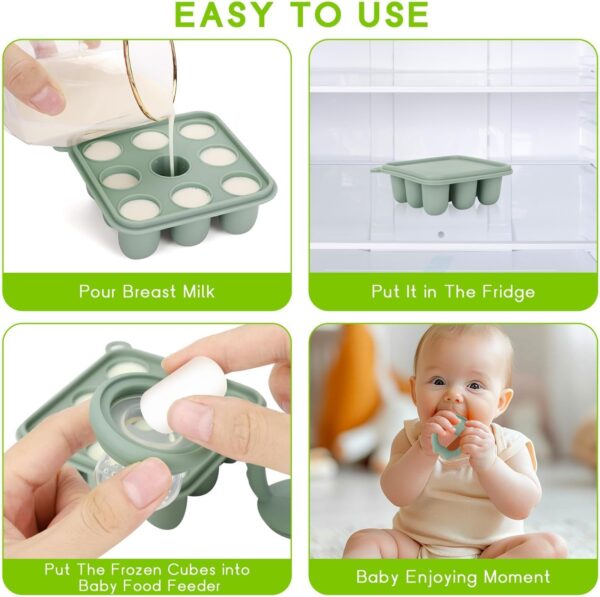 EASY TO USE

Pour Breast Milk

Put It in The Fridge

Put The Frozen Cubes into Baby Food Feeder

Baby Enjoying Moment