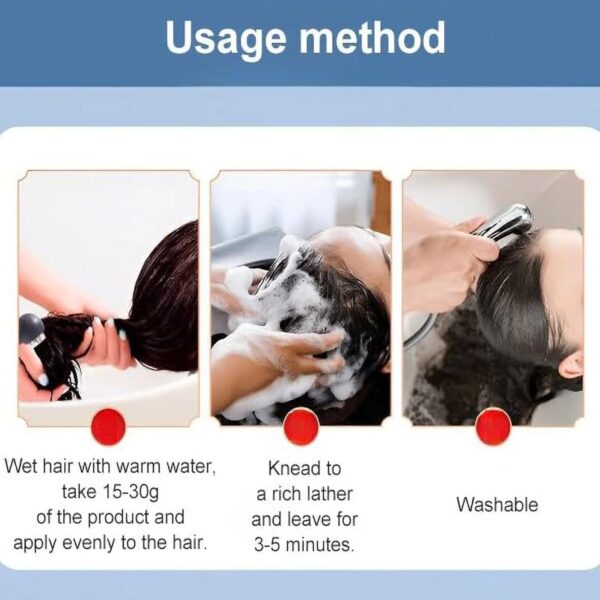 Usage method

Wet hair with warm water, take 15-30g of the product and apply evenly to the hair.

Knead to a rich lather and leave for 3-5 minutes.

Washable