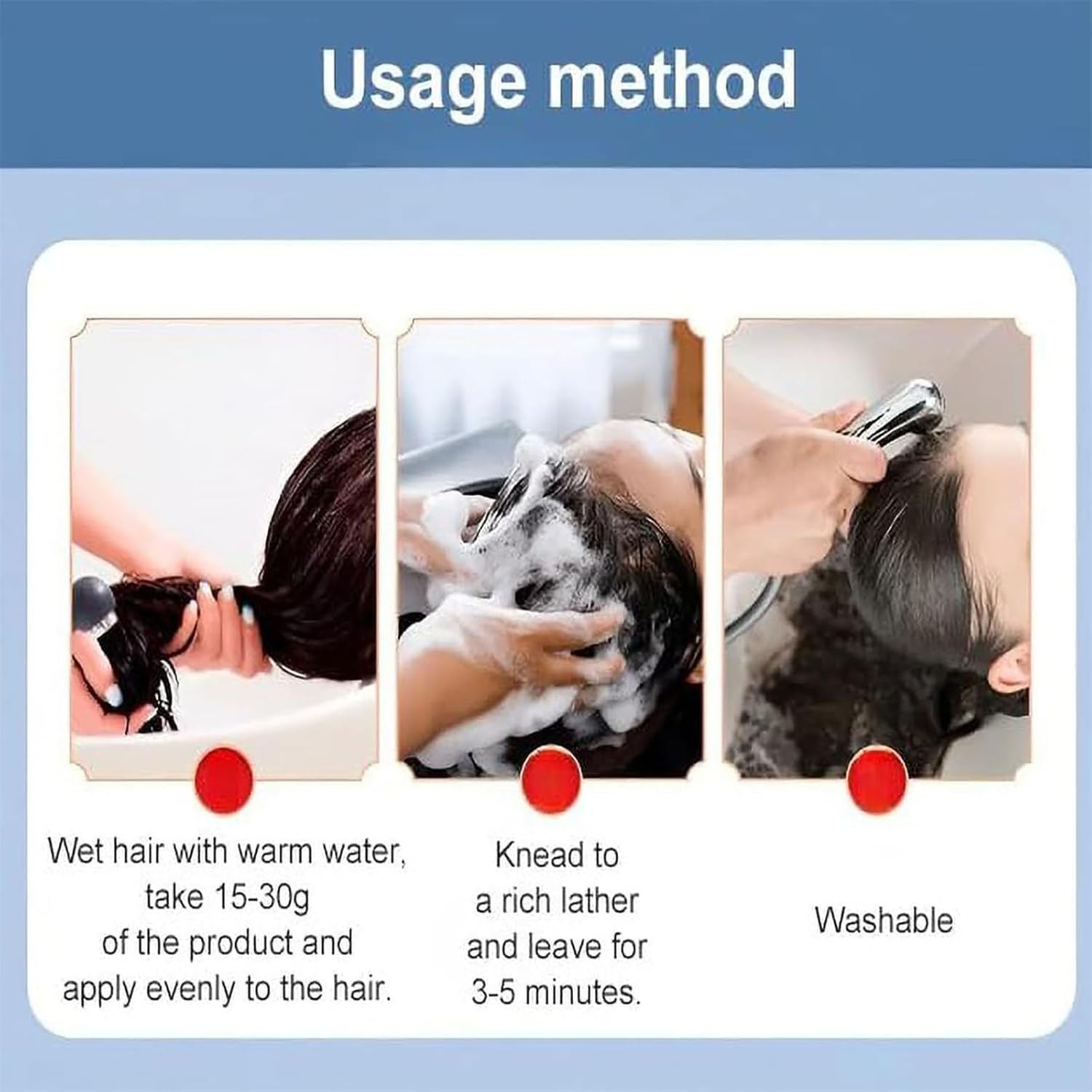 Usage method

Wet hair with warm water, take 15-30g of the product and apply evenly to the hair.

Knead to a rich lather and leave for 3-5 minutes.

Washable