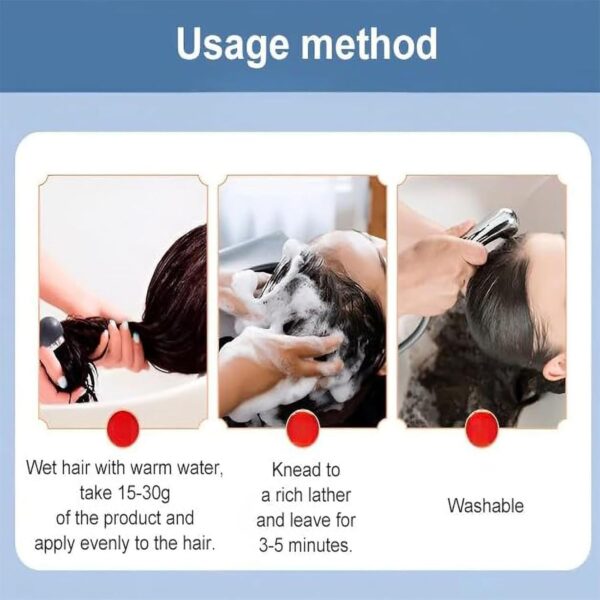 Usage method

Wet hair with warm water, take 15-30g of the product and apply evenly to the hair.

Knead to a rich lather and leave for 3-5 minutes.

Washable