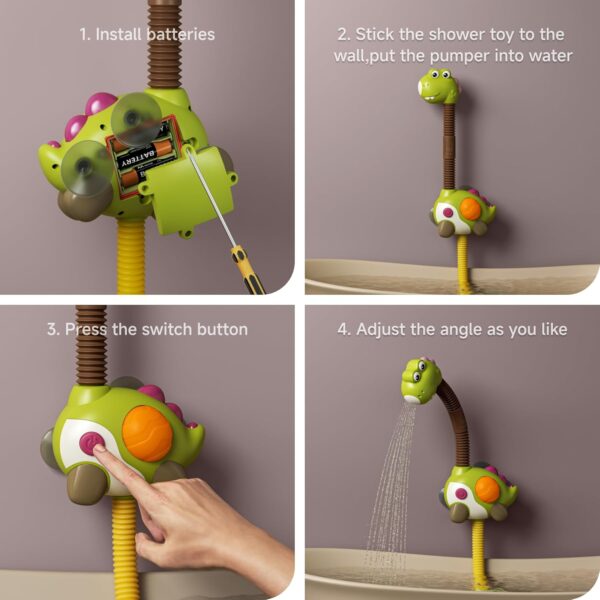 1. Install batteries

BATTERY

2. Stick the shower toy to the wall,put the pumper into water

3. Press the switch button

4. Adjust the angle as you like