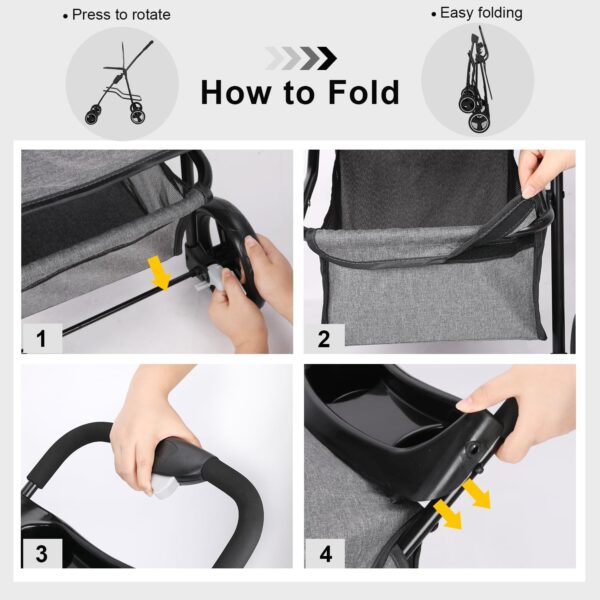 • Press to rotate

How to Fold

• Easy folding

1

2

3

4