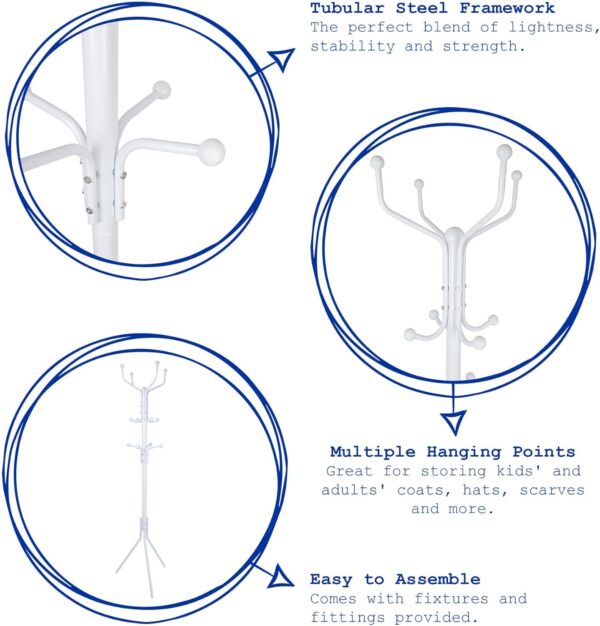 Tubular Steel Framework
The perfect blend of lightness, stability and strength.

Multiple Hanging Points
Great for storing kids' and adults' coats, hats, scarves and more.

Easy to Assemble
Comes with fixtures and fittings provided.