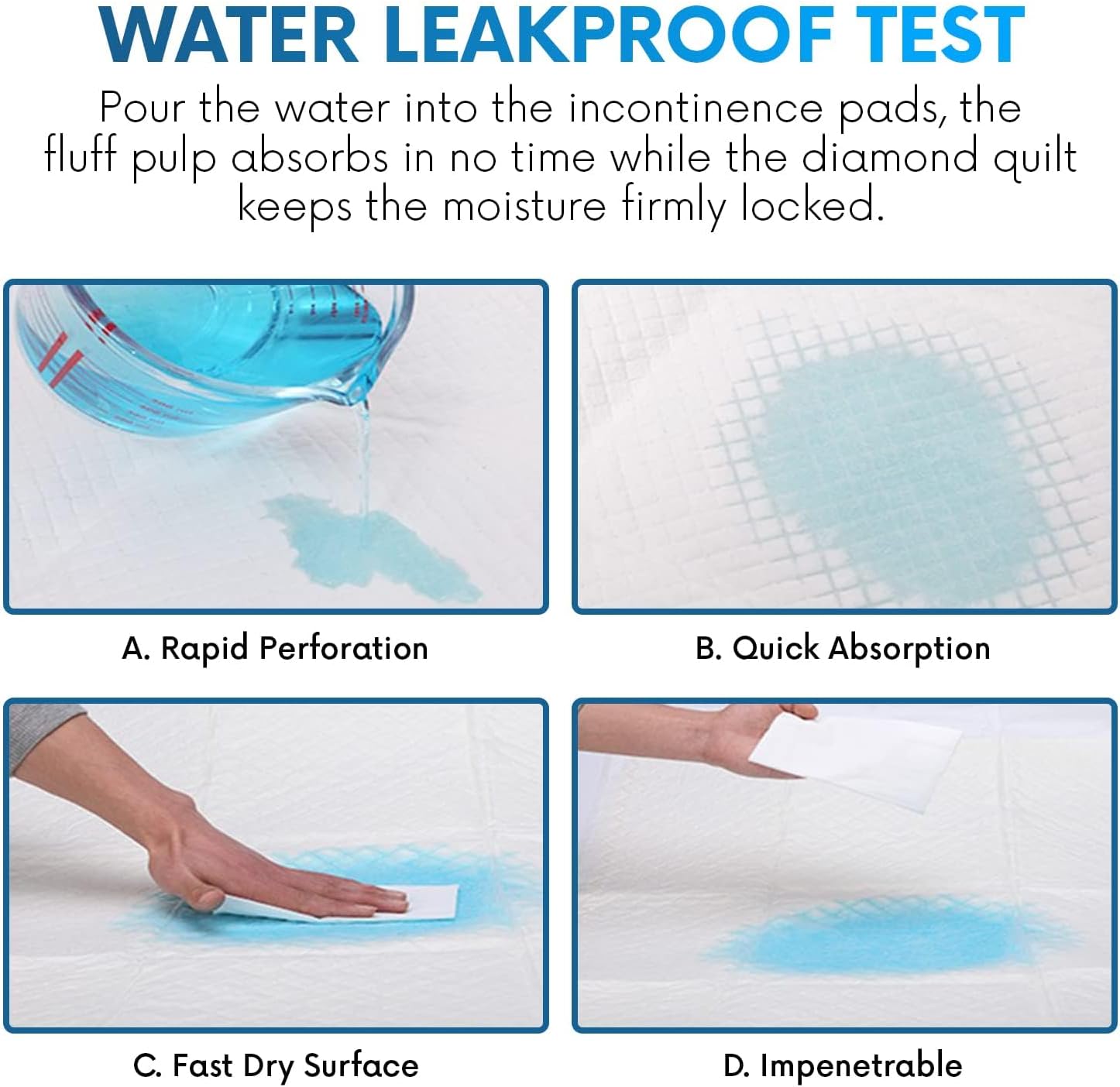 WATER LEAKPROOF TEST

Pour the water into the incontinence pads, the fluff pulp absorbs in no time while the diamond quilt keeps the moisture firmly locked.

A. Rapid Perforation

B. Quick Absorption

C. Fast Dry Surface

D. Impenetrable