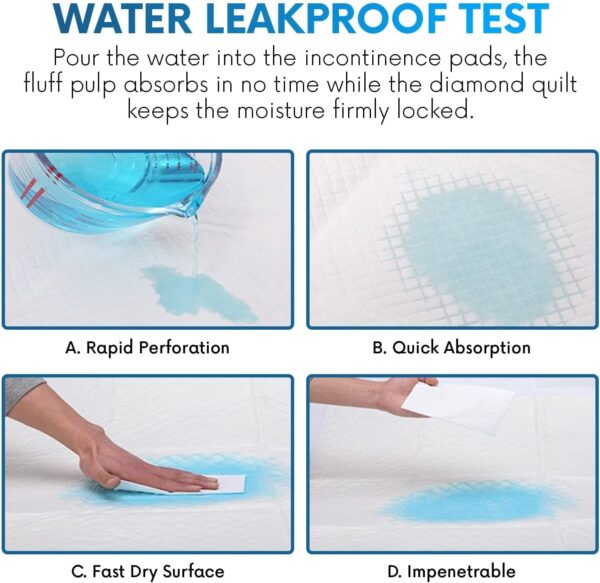 WATER LEAKPROOF TEST

Pour the water into the incontinence pads, the fluff pulp absorbs in no time while the diamond quilt keeps the moisture firmly locked.

A. Rapid Perforation

B. Quick Absorption

C. Fast Dry Surface

D. Impenetrable