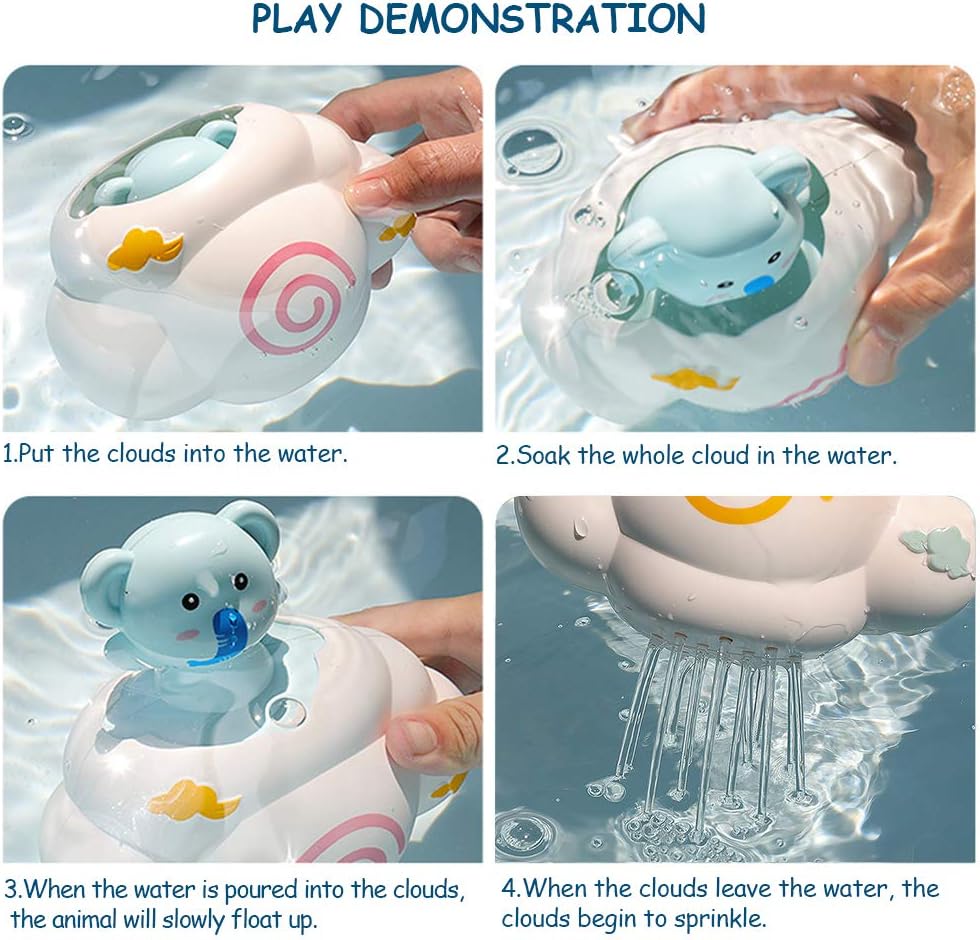 PLAY DEMONSTRATION

1.Put the clouds into the water.

2.Soak the whole cloud in the water.

3.When the water is poured into the clouds, the animal will slowly float up.

4.When the clouds leave the water, the clouds begin to sprinkle.