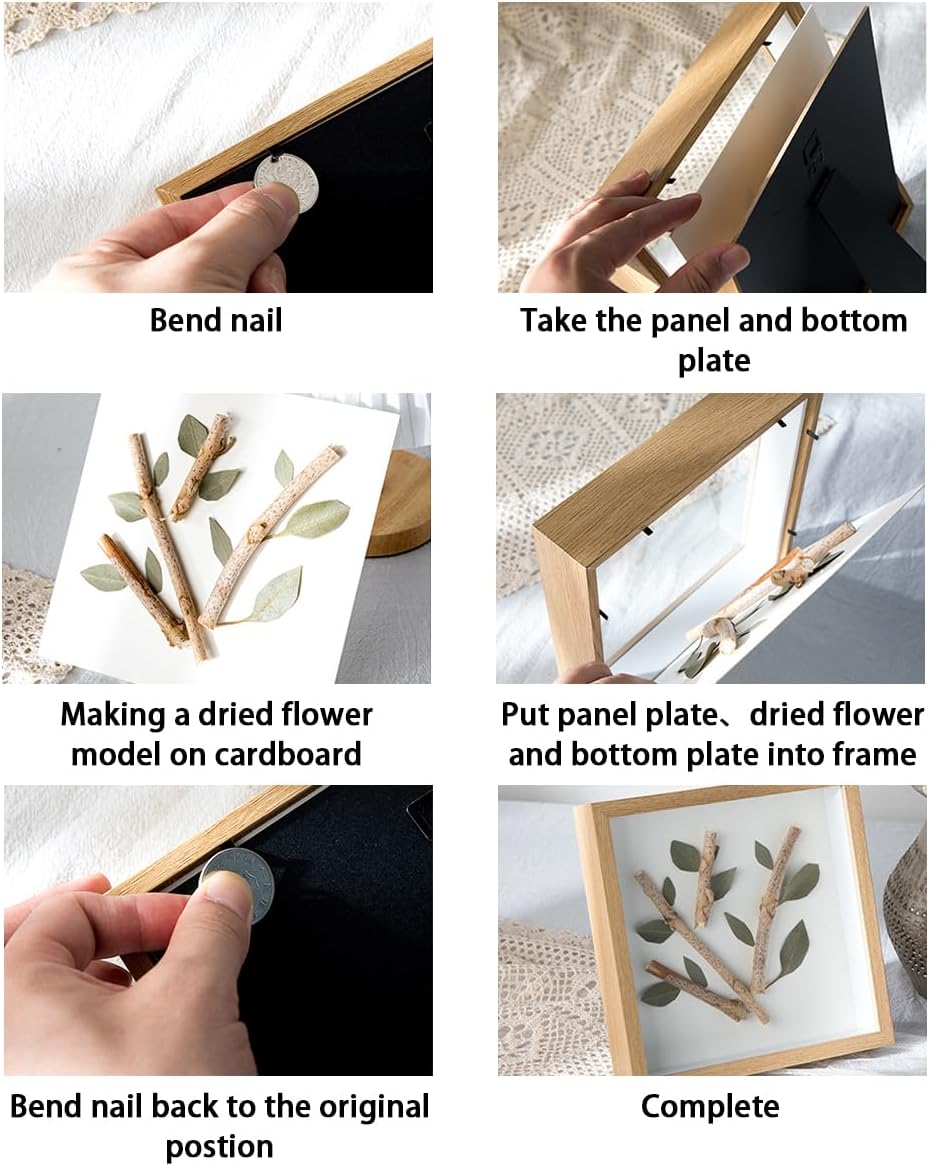 Bend nail

Take the panel and bottom plate

Making a dried flower model on cardboard

Put panel plate、dried flower and bottom plate into frame

Bend nail back to the original postion

Complete