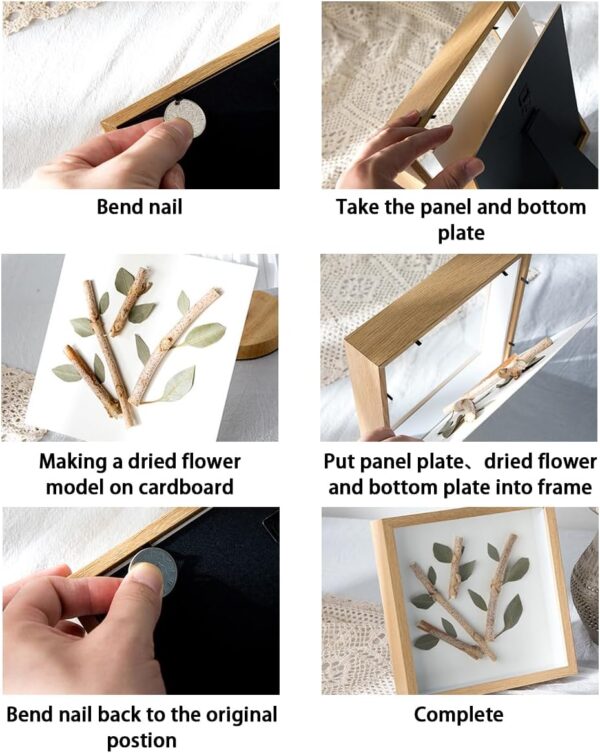 Bend nail

Take the panel and bottom plate

Making a dried flower model on cardboard

Put panel plate、dried flower and bottom plate into frame

Bend nail back to the original postion

Complete