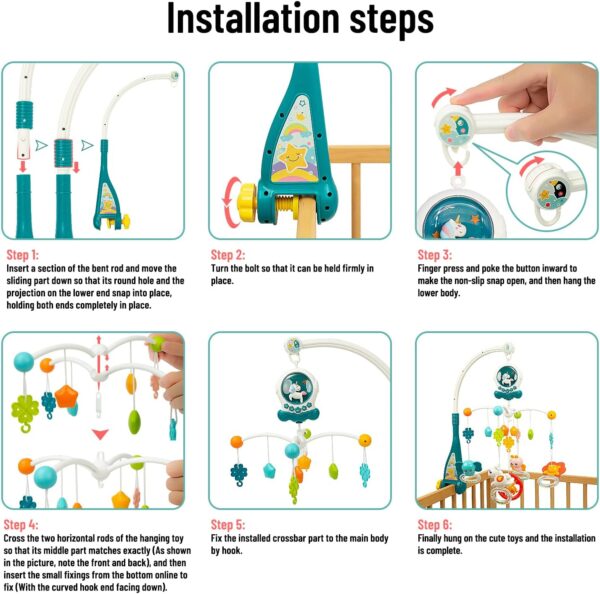 Installation steps

Step 1:
Insert a section of the bent rod and move the sliding part down so that its round hole and the projection on the lower end snap into place, holding both ends completely in place.

Step 2:
Turn the bolt so that it can be held firmly in place.

Step 3:
Finger press and poke the button inward to make the non-slip snap open, and then hang the lower body.

Step 4:
Cross the two horizontal rods of the hanging toy so that its middle part matches exactly (As shown in the picture, note the front and back), and then insert the small fixings from the bottom online to fix (With the curved hook end facing down).

Step 5:
Fix the installed crossbar part to the main body by hook.

Step 6:
Finally hung on the cute toys and the installation is complete.