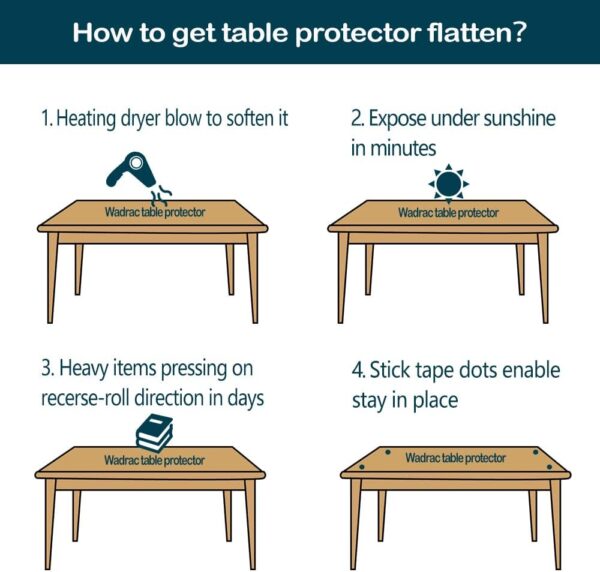 How to get table protector flatten?

1. Heating dryer blow to soften it

Wadrac table protector

2. Expose under sunshine in minutes

Wadrac table protector

3. Heavy items pressing on recerse-roll direction in days

Wadrac table protector

4. Stick tape dots enable stay in place

Wadrac table protector