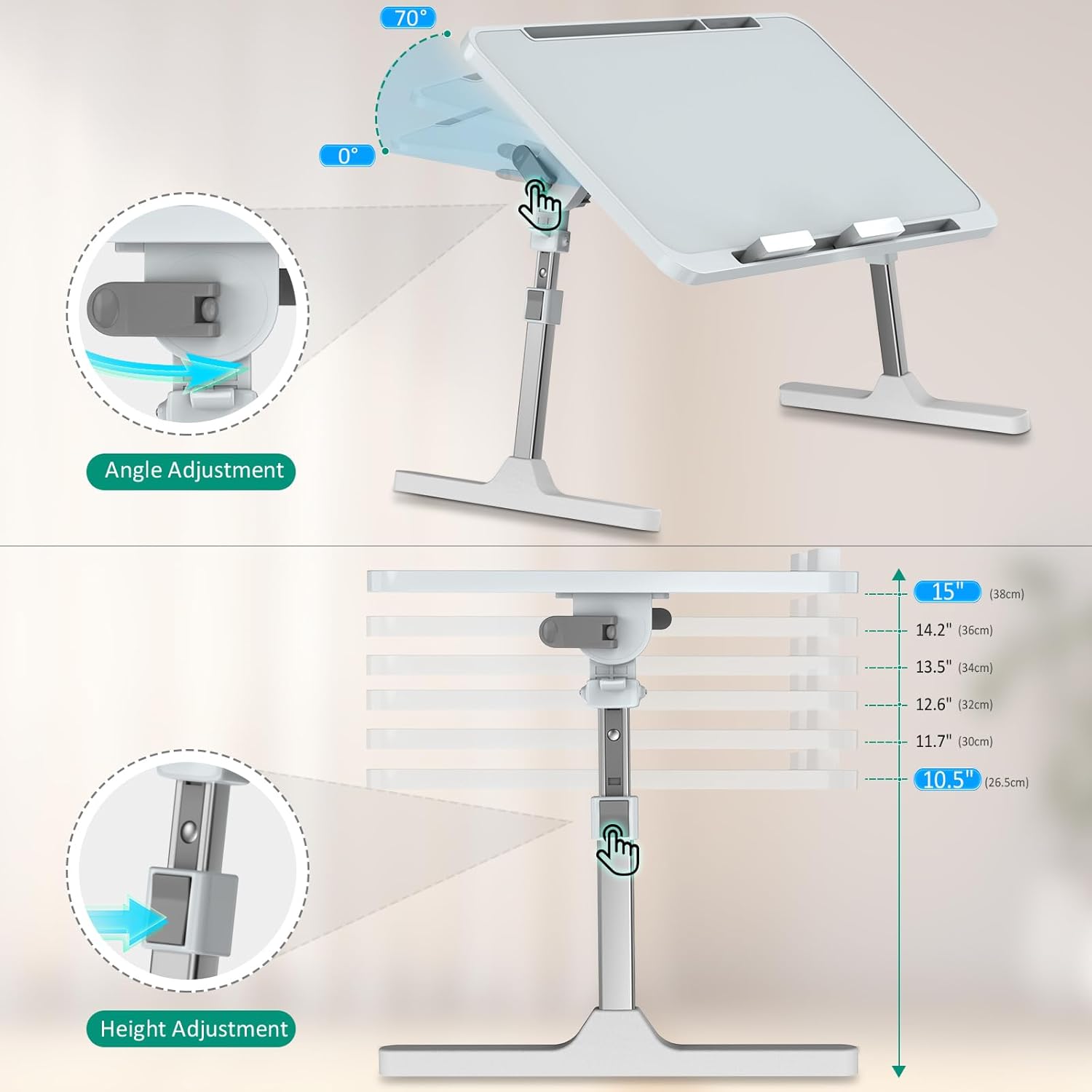 70°

0°

Angle Adjustment

15" (38cm)
14.2" (36cm)
13.5" (34cm)
12.6" (32cm)
11.7" (30cm)
10.5" (26.5cm)

Height Adjustment