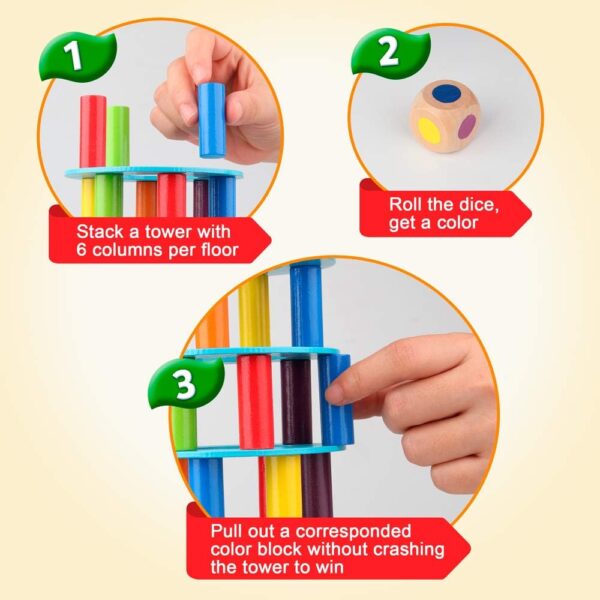 1

Stack a tower with 6 columns per floor

2

Roll the dice, get a color

3

Pull out a corresponded color block without crashing the tower to win