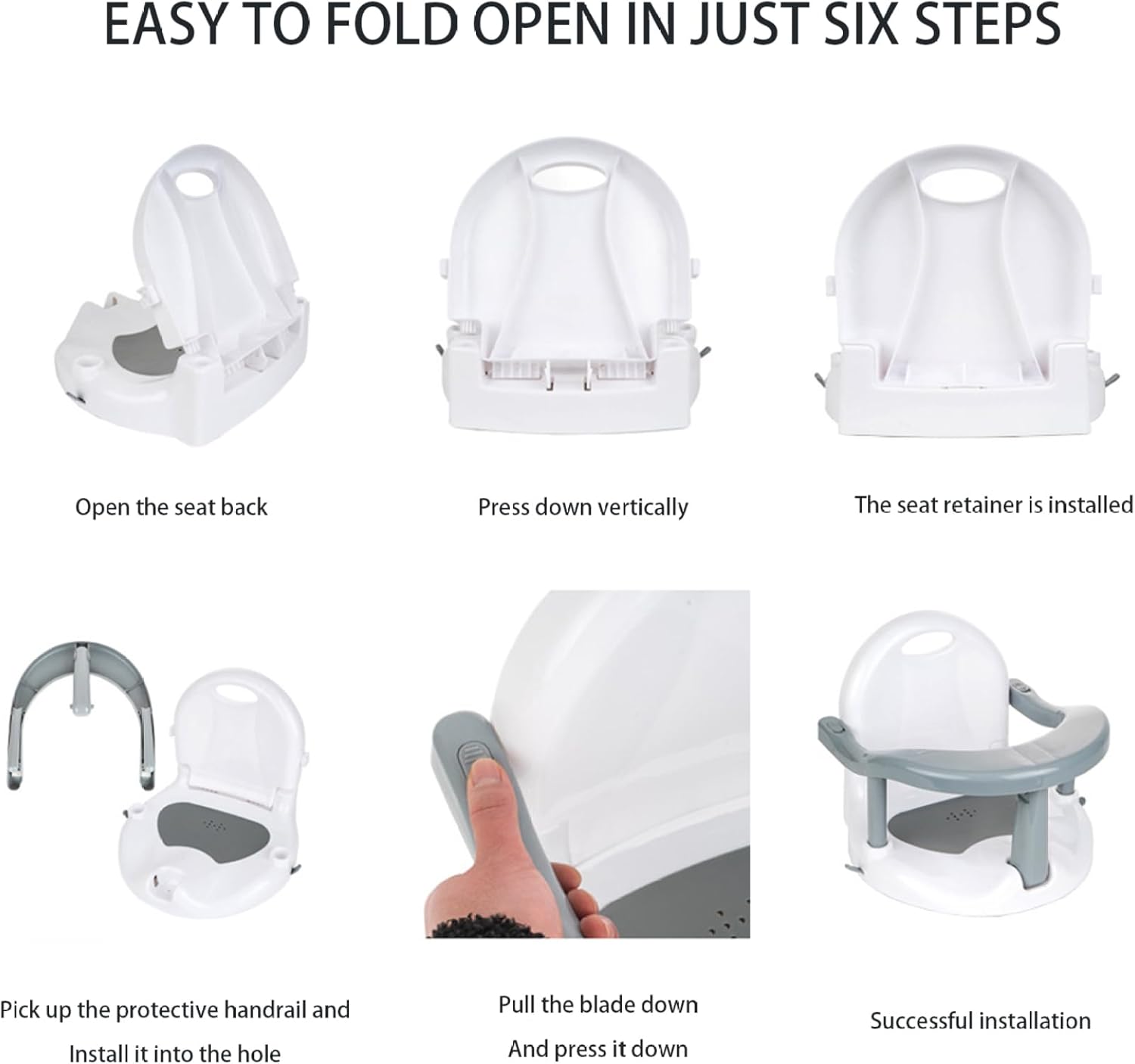 EASY TO FOLD OPEN IN JUST SIX STEPS

Open the seat back

Press down vertically

The seat retainer is installed

Pick up the protective handrail and Install it into the hole

Pull the blade down And press it down

Successful installation