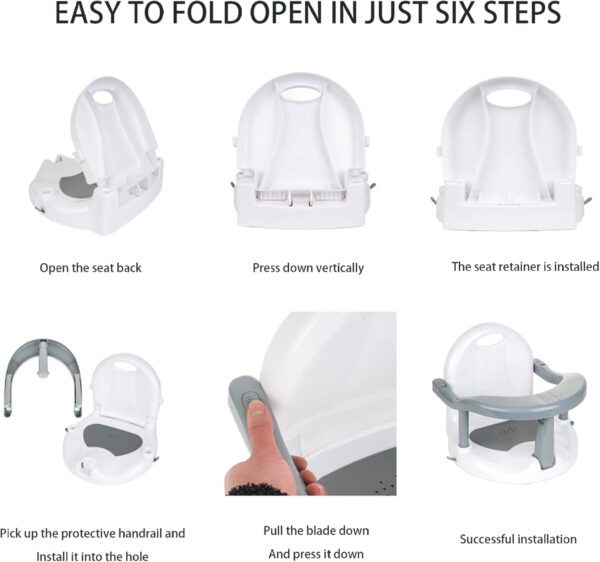 EASY TO FOLD OPEN IN JUST SIX STEPS

Open the seat back

Press down vertically

The seat retainer is installed

Pick up the protective handrail and Install it into the hole

Pull the blade down And press it down

Successful installation