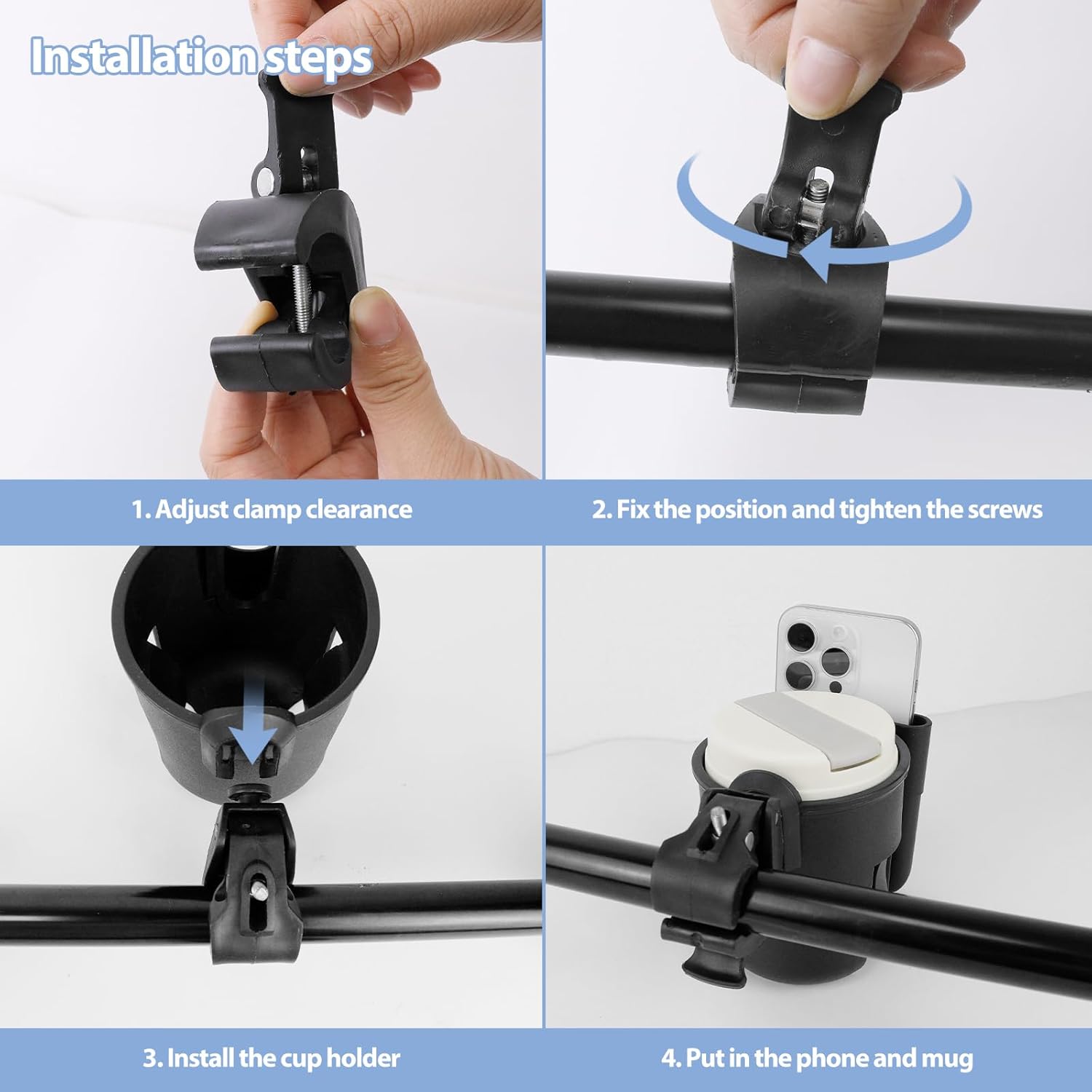 Installation steps

1. Adjust clamp clearance

2. Fix the position and tighten the screws

3. Install the cup holder

4. Put in the phone and mug