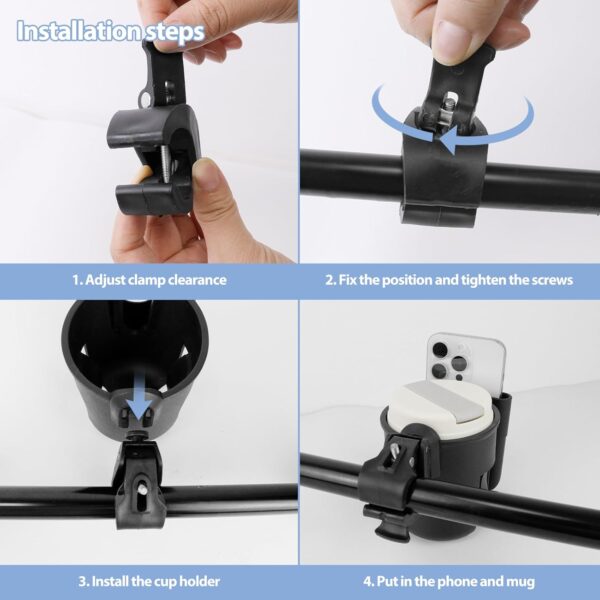 Installation steps

1. Adjust clamp clearance

2. Fix the position and tighten the screws

3. Install the cup holder

4. Put in the phone and mug