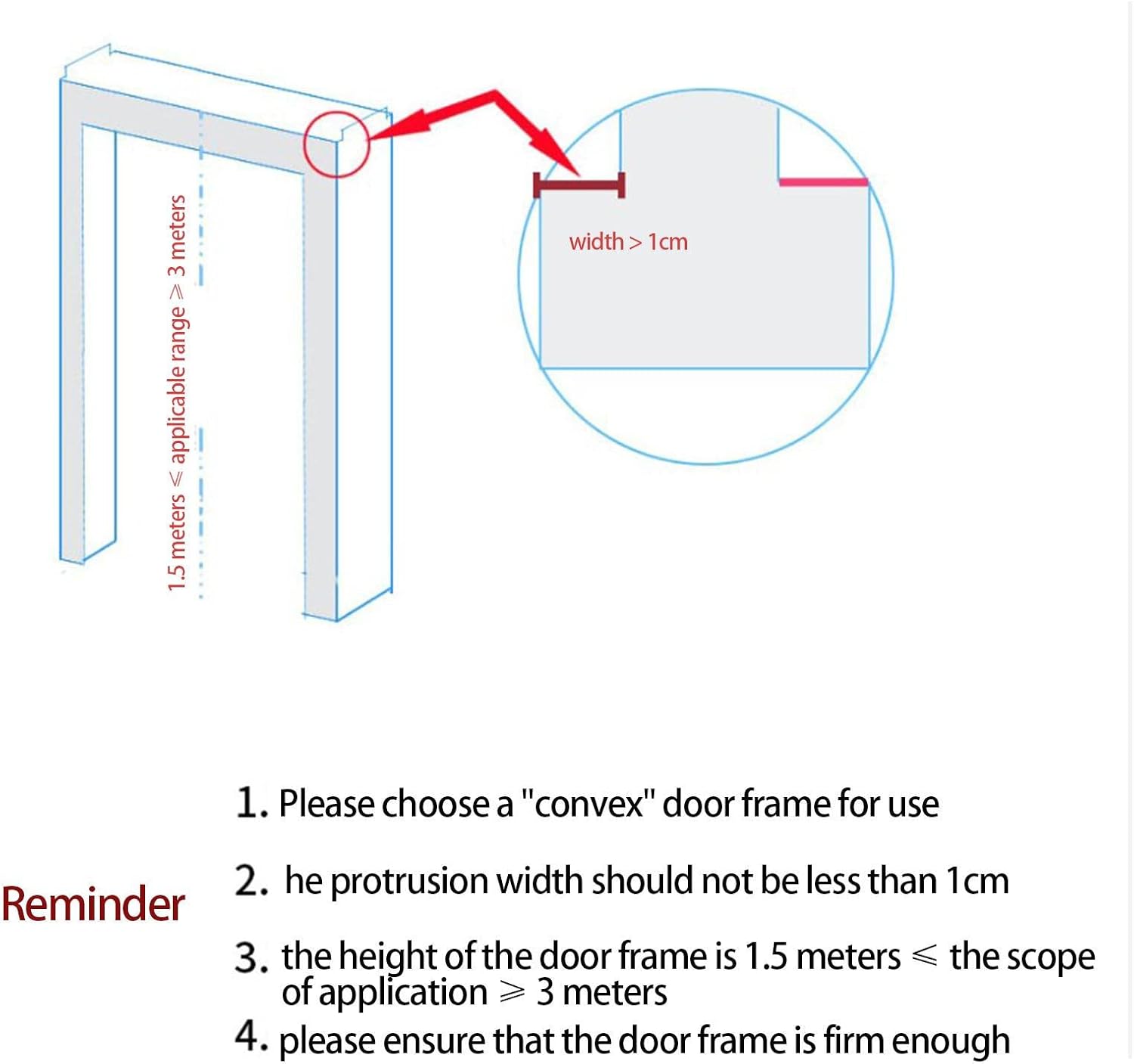 1.5 meters ⩽ applicable range ⩾ 3 meters

width > 1cm

Reminder

1. Please choose a "convex" door frame for use

2. he protrusion width should not be less than 1cm

3. the height of the door frame is 1.5 meters ⩽ the scope of application ⩾ 3 meters

4. please ensure that the door frame is firm enough