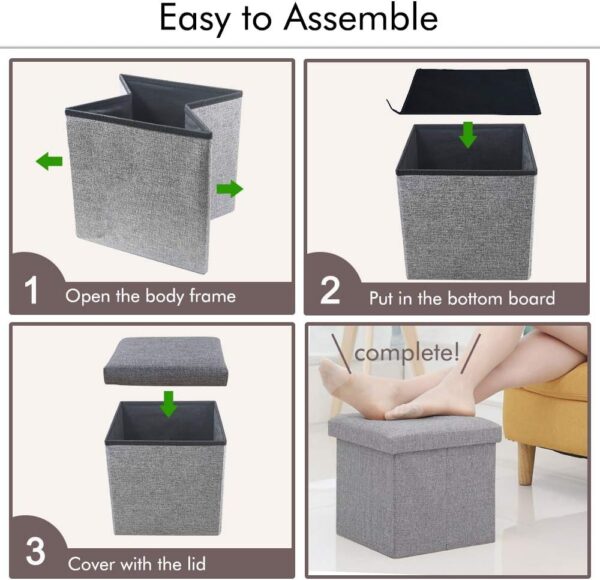 Easy to Assemble

1 Open the body frame

2 Put in the bottom board

3 Cover with the lid

complete!