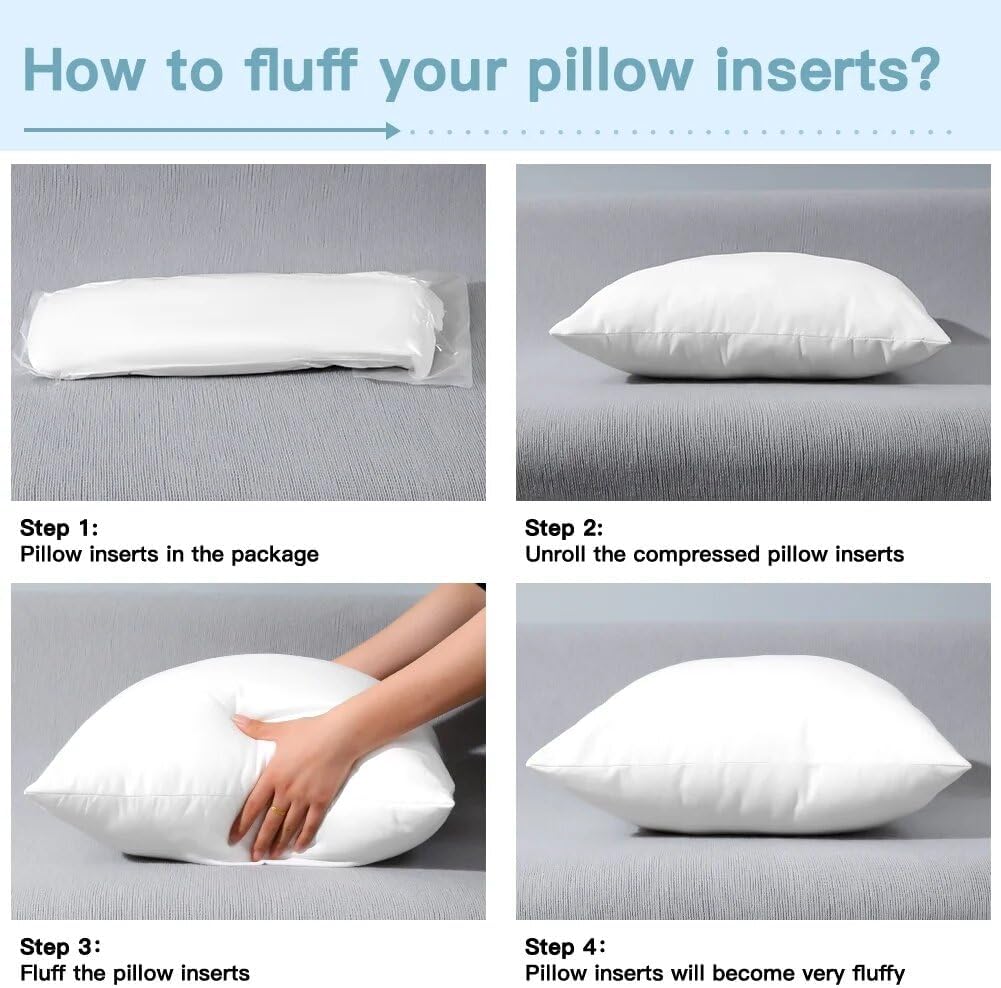 How to fluff your pillow inserts?

Step 1:
Pillow inserts in the package

Step 2:
Unroll the compressed pillow inserts

Step 3:
Fluff the pillow inserts

Step 4:
Pillow inserts will become very fluffy