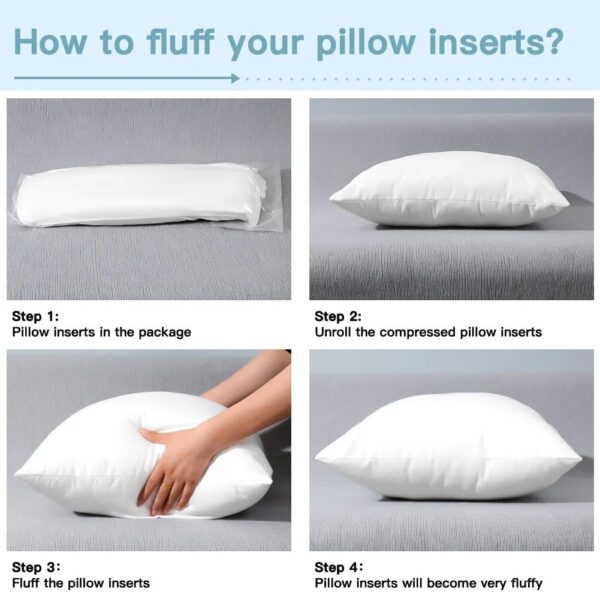 How to fluff your pillow inserts?

Step 1:
Pillow inserts in the package

Step 2:
Unroll the compressed pillow inserts

Step 3:
Fluff the pillow inserts

Step 4:
Pillow inserts will become very fluffy