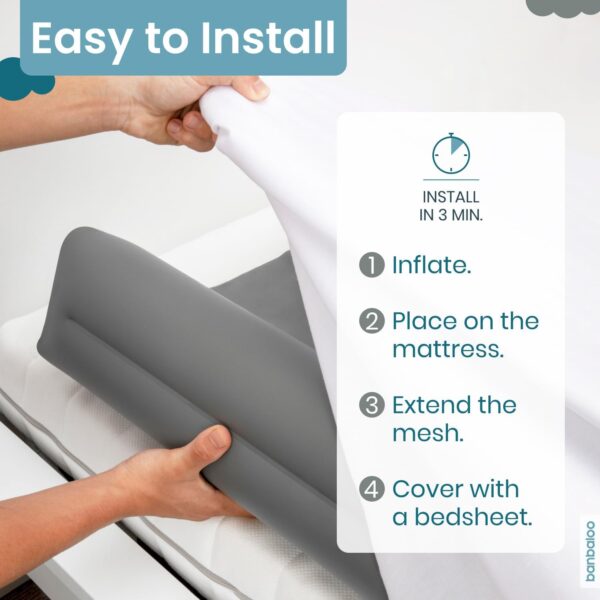 Easy to Install

INSTALL IN 3 MIN.

1 Inflate.

2 Place on the mattress.

3 Extend the mesh.

4 Cover with a bedsheet.

banbaloo