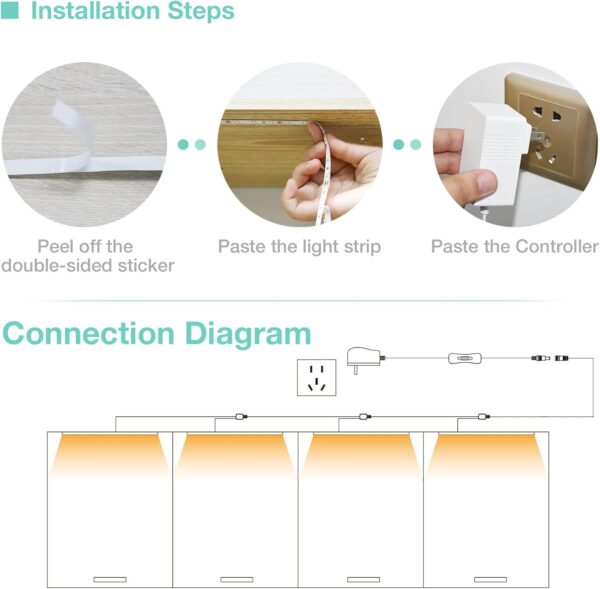 Installation Steps

Peel off the double-sided sticker

Paste the light strip

Paste the Controller

Connection Diagram