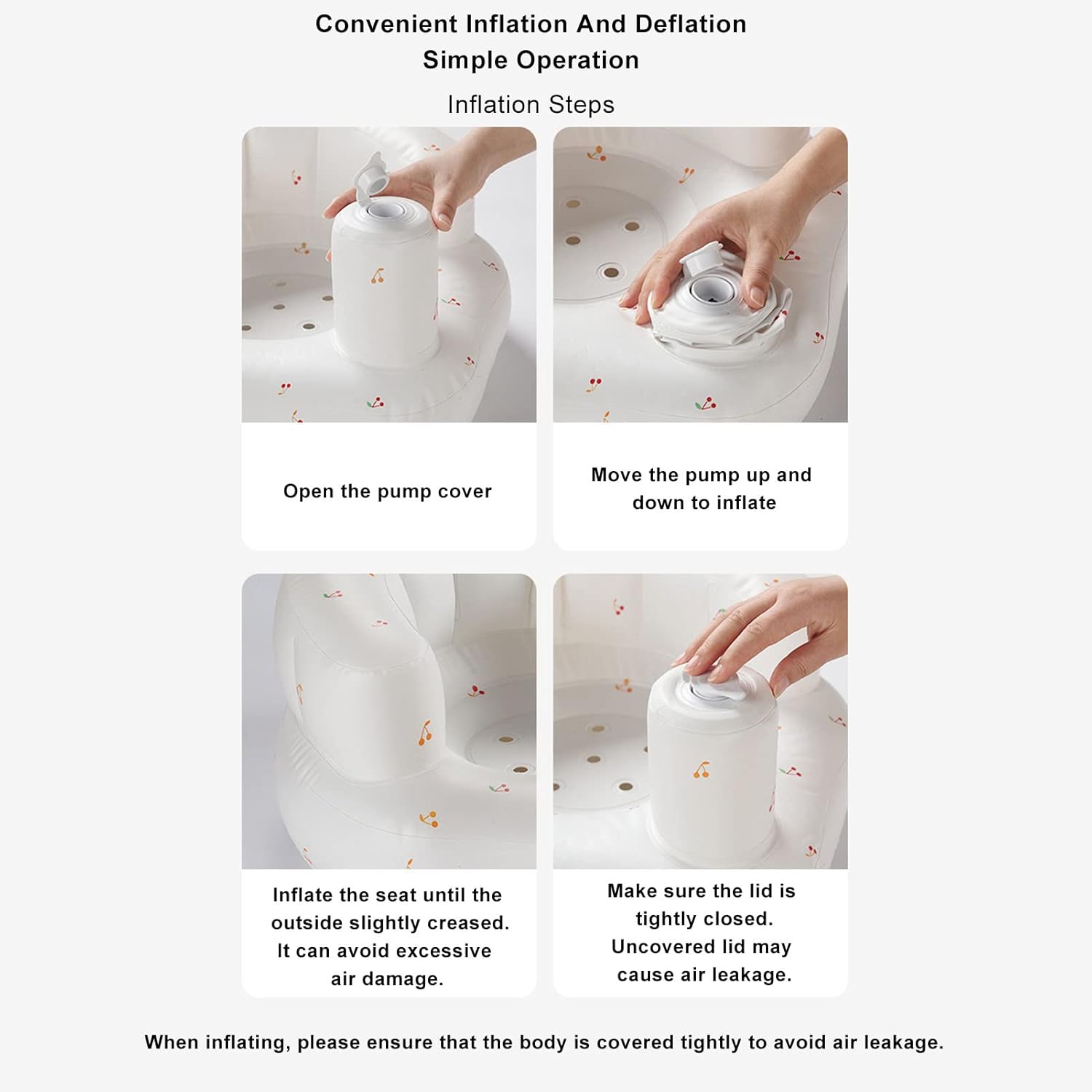 Convenient Inflation And Deflation
Simple Operation

Inflation Steps

Open the pump cover

Move the pump up and down to inflate

Inflate the seat until the outside slightly creased. It can avoid excessive air damage.

Make sure the lid is tightly closed. Uncovered lid may cause air leakage.

When inflating, please ensure that the body is covered tightly to avoid air leakage.