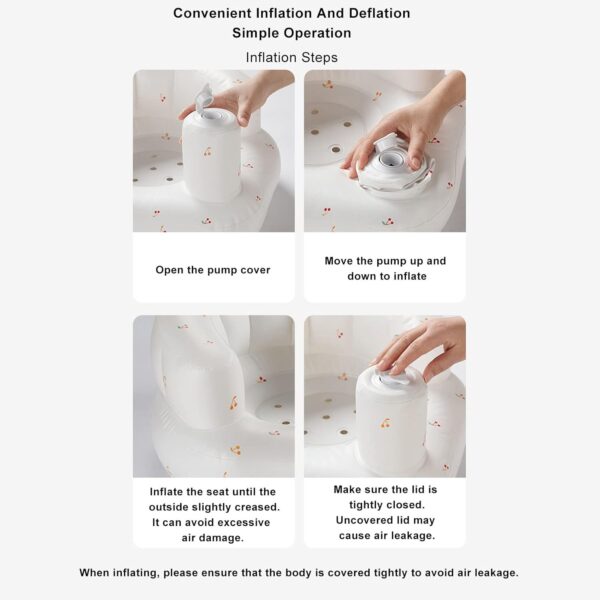 Convenient Inflation And Deflation
Simple Operation

Inflation Steps

Open the pump cover

Move the pump up and down to inflate

Inflate the seat until the outside slightly creased. It can avoid excessive air damage.

Make sure the lid is tightly closed. Uncovered lid may cause air leakage.

When inflating, please ensure that the body is covered tightly to avoid air leakage.